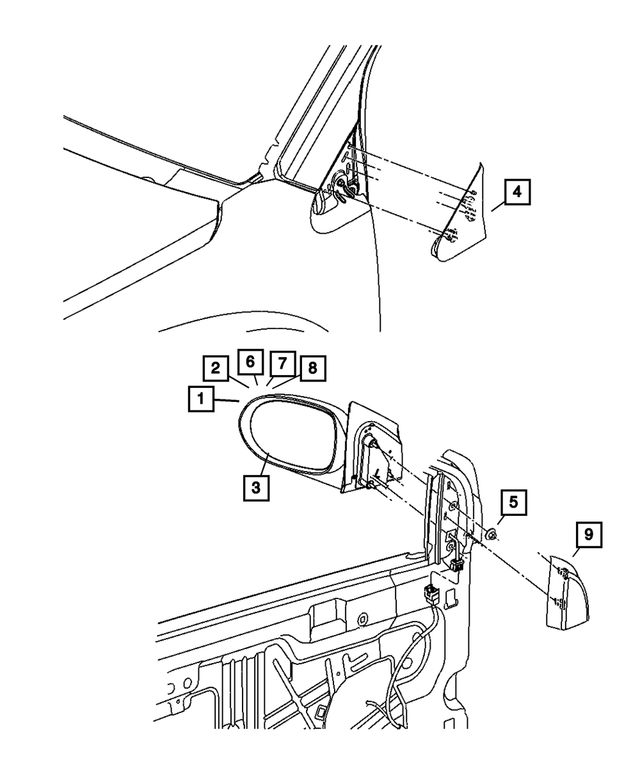 4
2
6
7
8
1
3
5
9