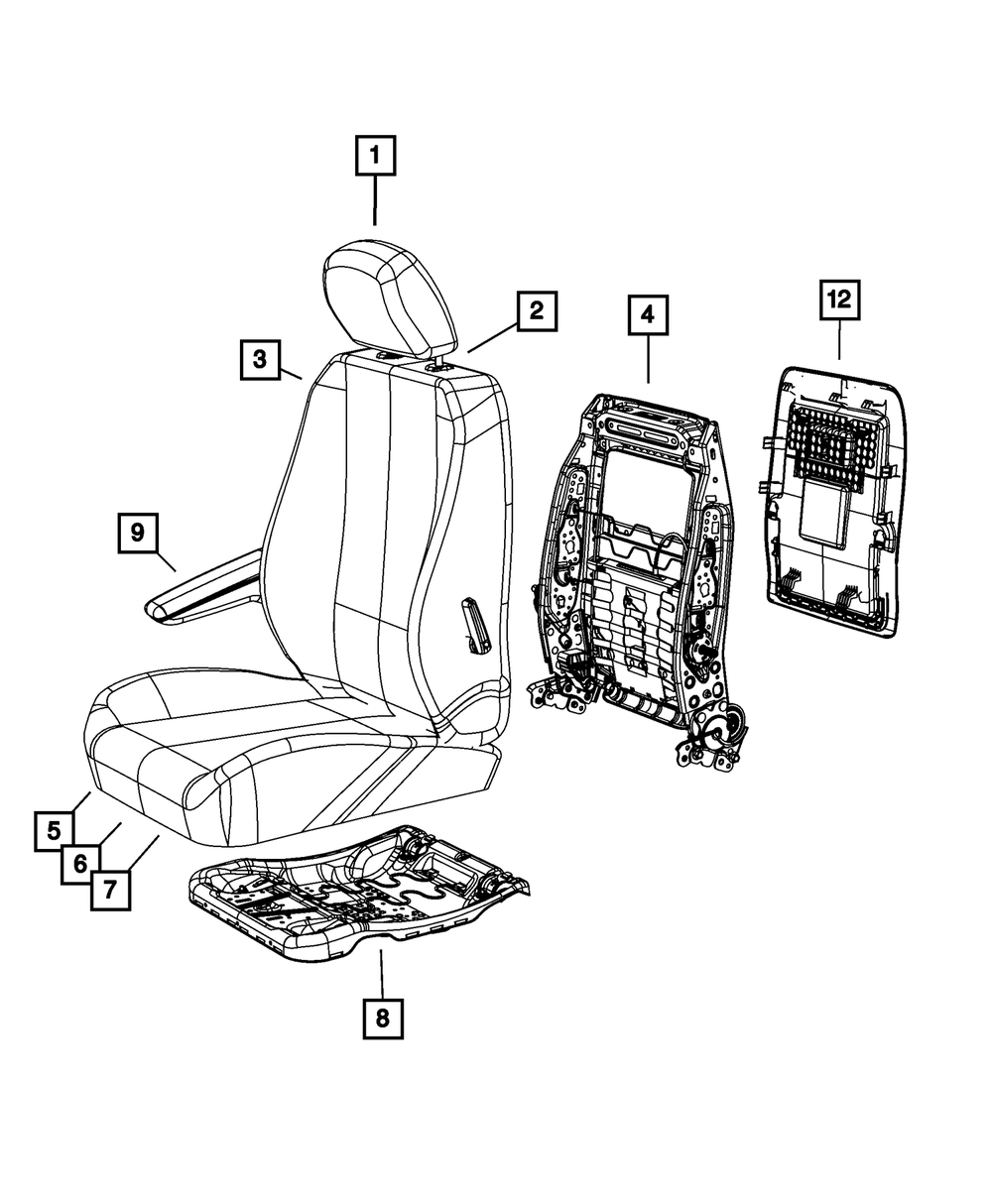 1
2
3
4
12
9
5
6
7
8