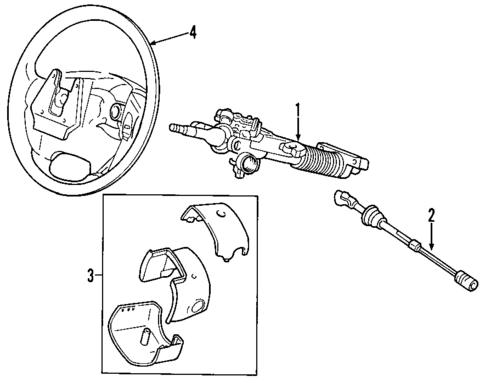 4
1
2
3