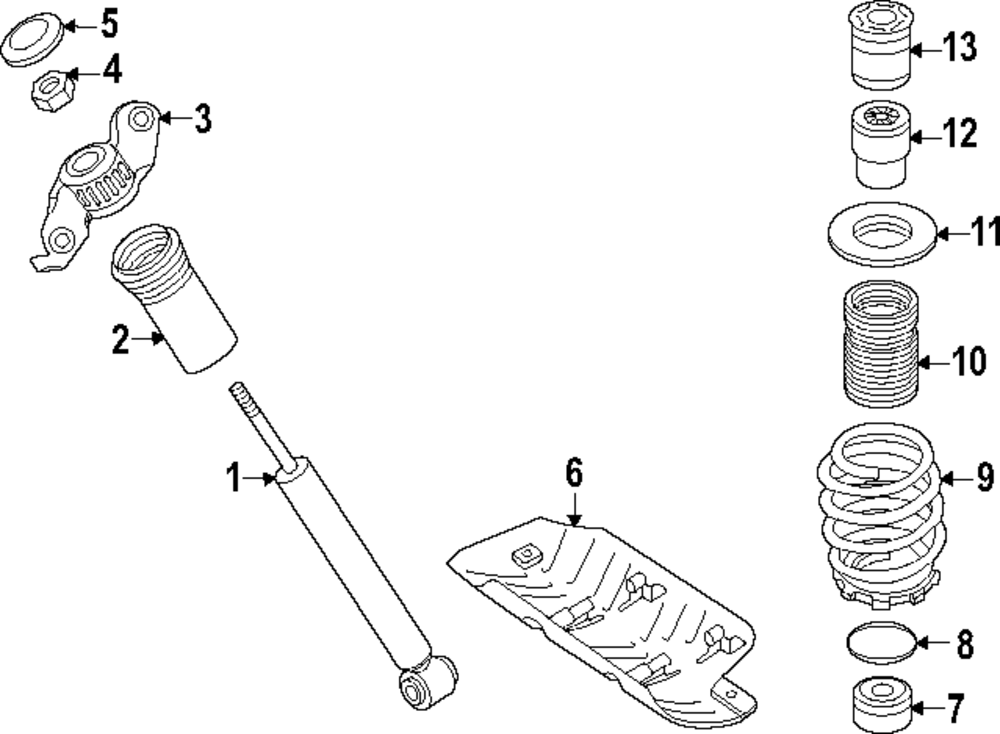 5
4
3
2
1
6
13
12
11
10
9
8
7