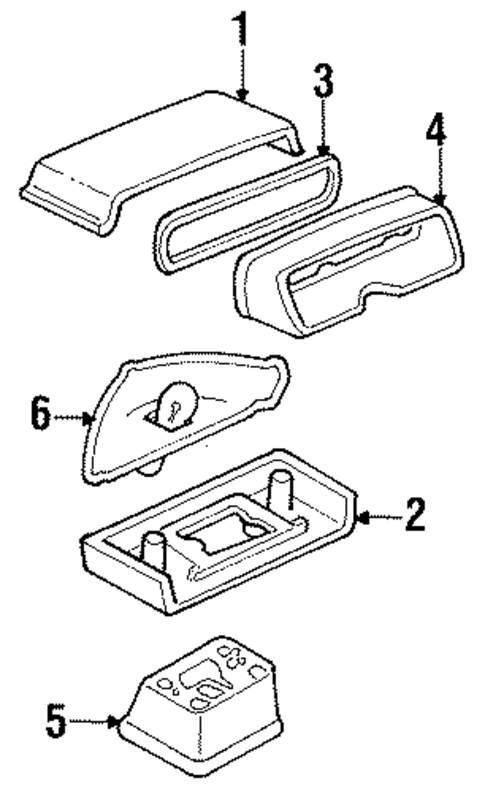 1
3
4
6
2
5