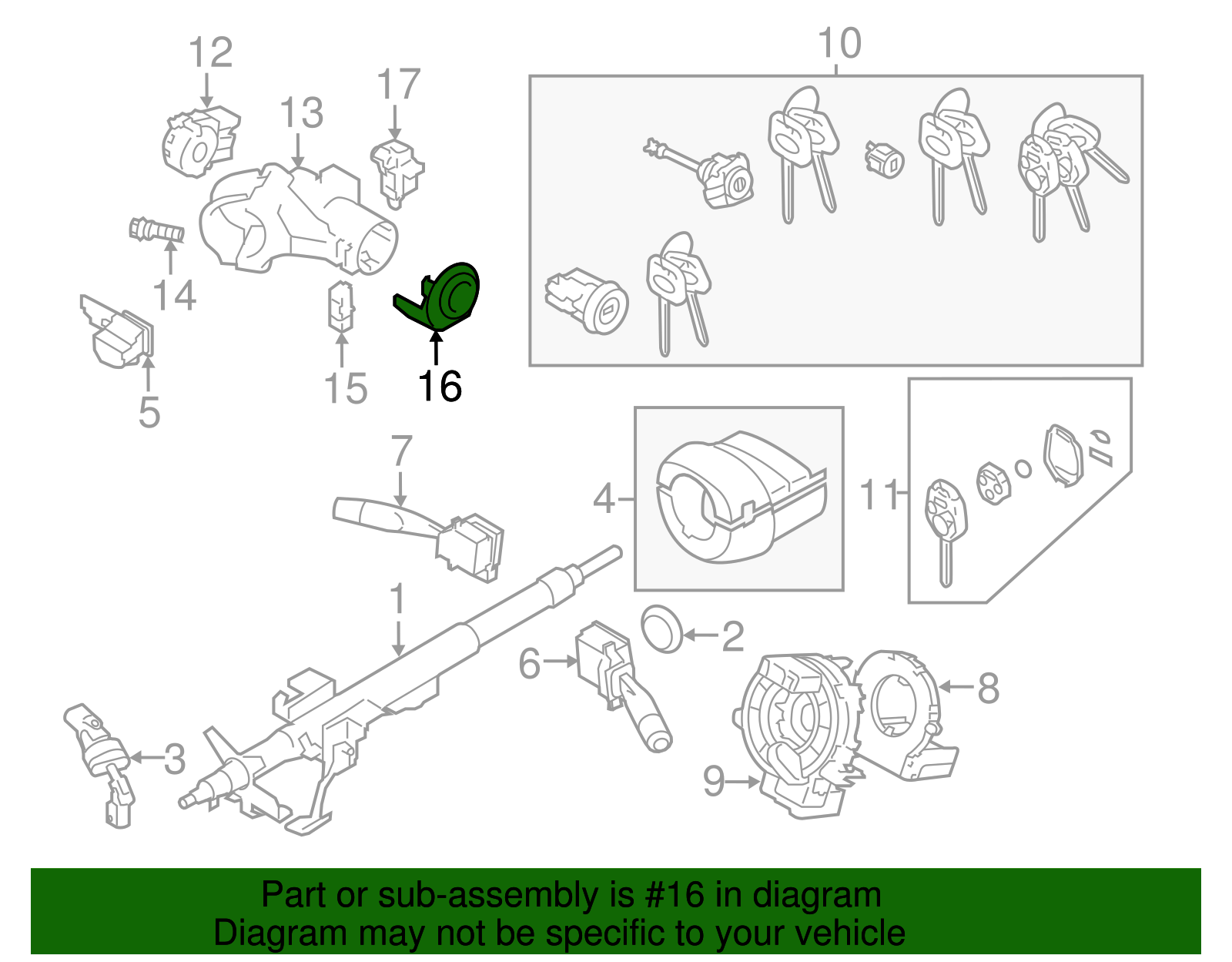 12
13
17
10
14
5
15
16
7
4
11
1
2
6
8
3
9

Part or sub-assembly is #16 in diagram
Diagram may not be specific to your vehicle