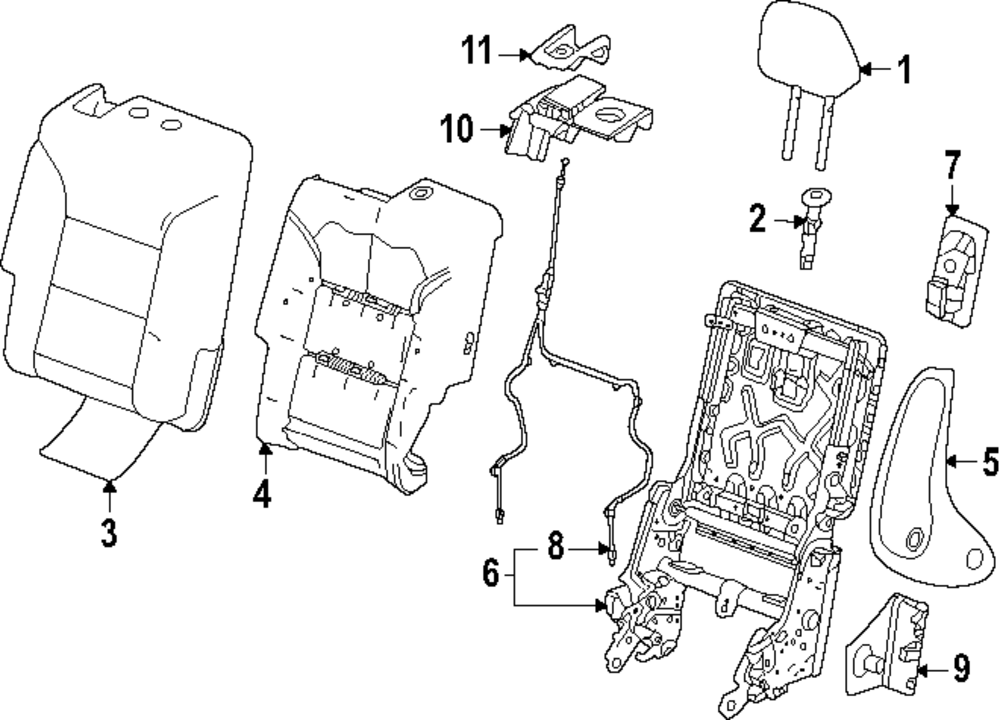 11
10
1
7
2
3
4
5
8
6
9