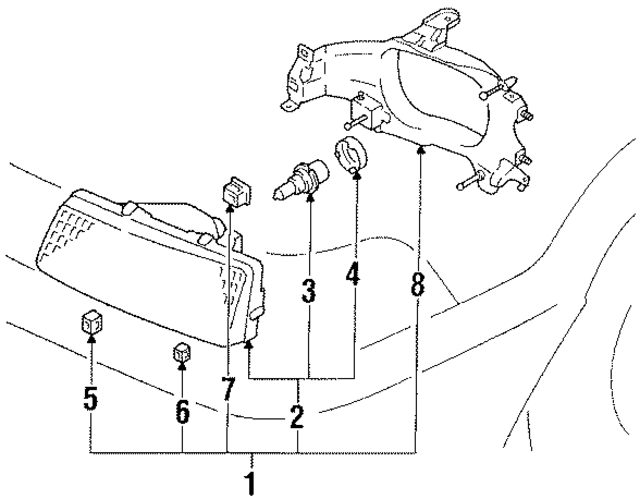 3
4
8
5
6
7
2
1