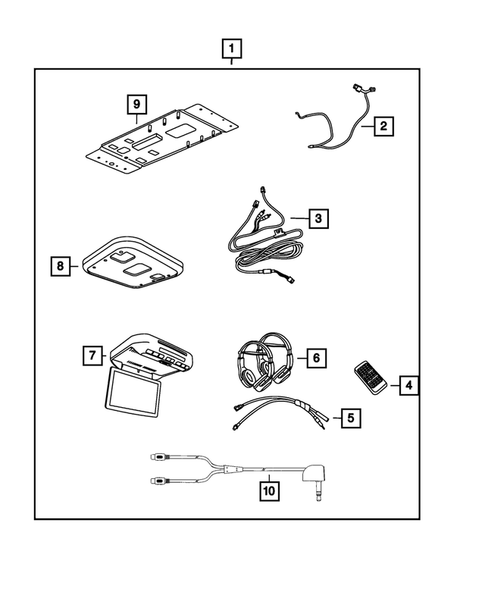 1
9
2
3
8
7
6
4
5
10