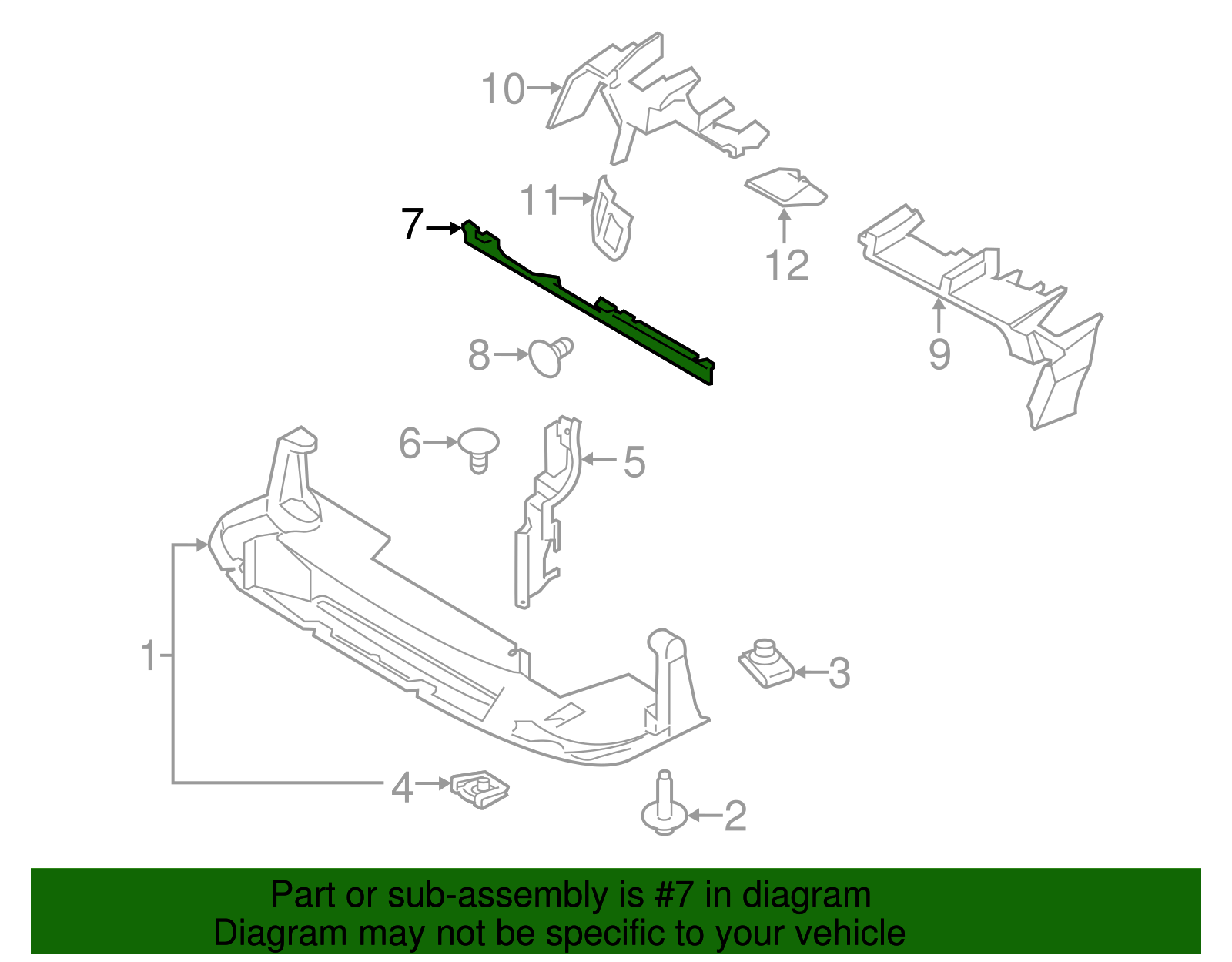 10
11
7
12
9
8
6
5
1
3
4
2

Part or sub-assembly is #7 in diagram
Diagram may not be specific to your vehicle