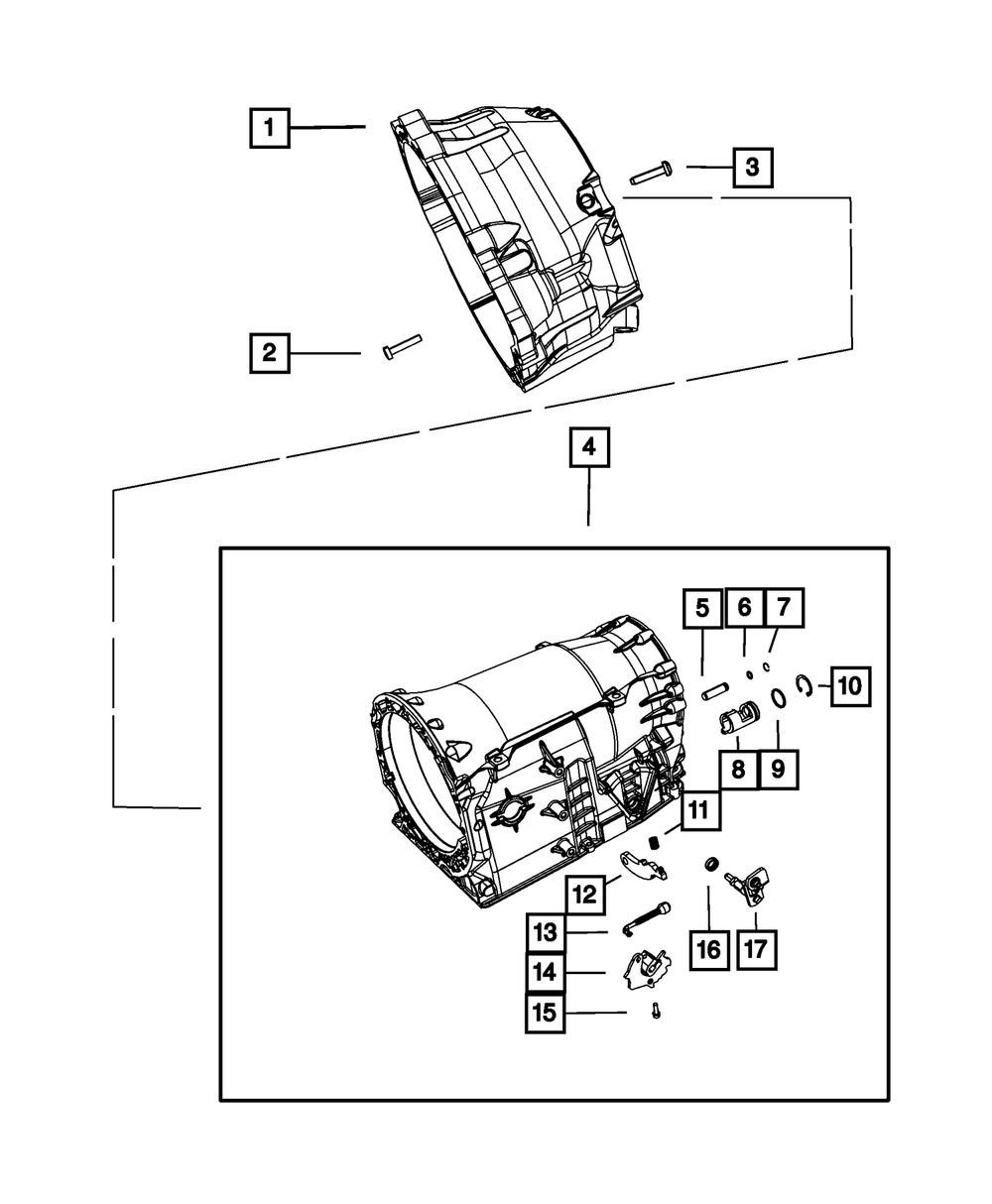 1
3
2
4
5
6
7
10
8
9
11
12
13
14
15
16
17