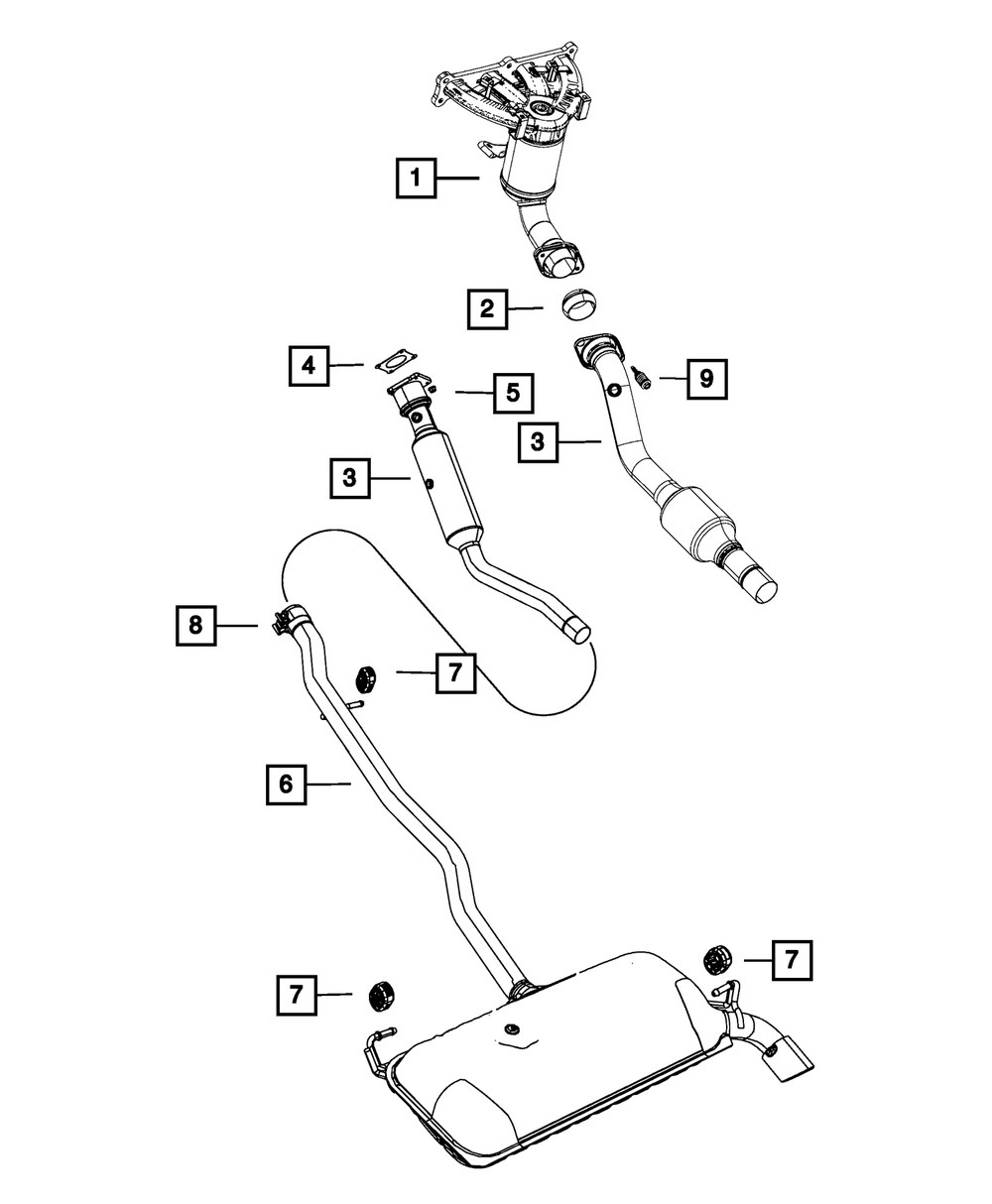 1

2

4

5

9

3

3

8

7

6

7

7