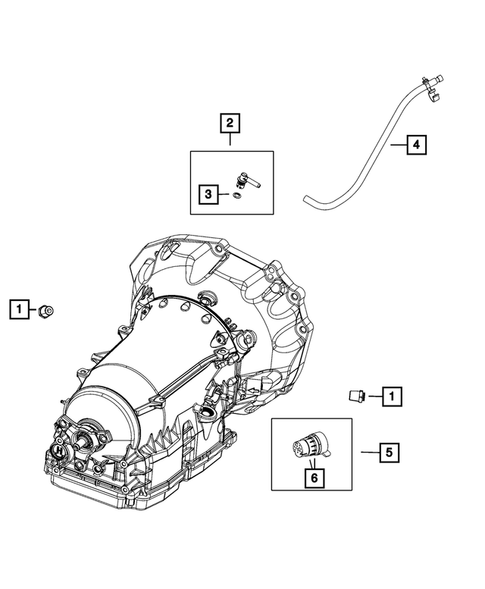 2
3
4
1
1
5
6