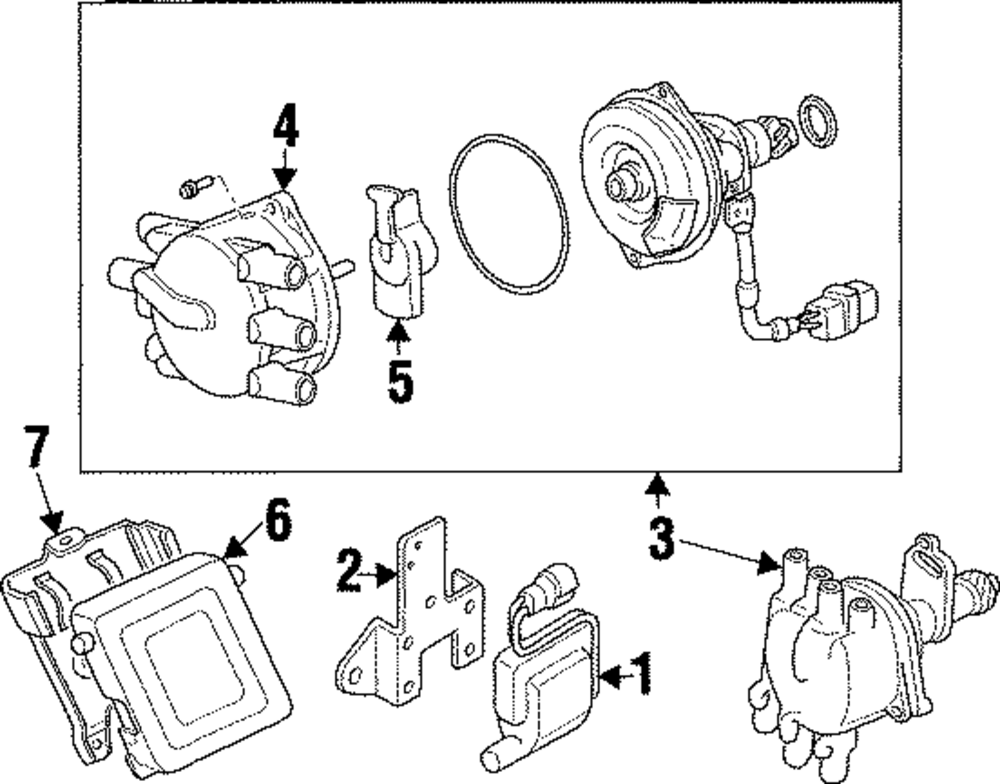 4
5
7
6
2
1
3