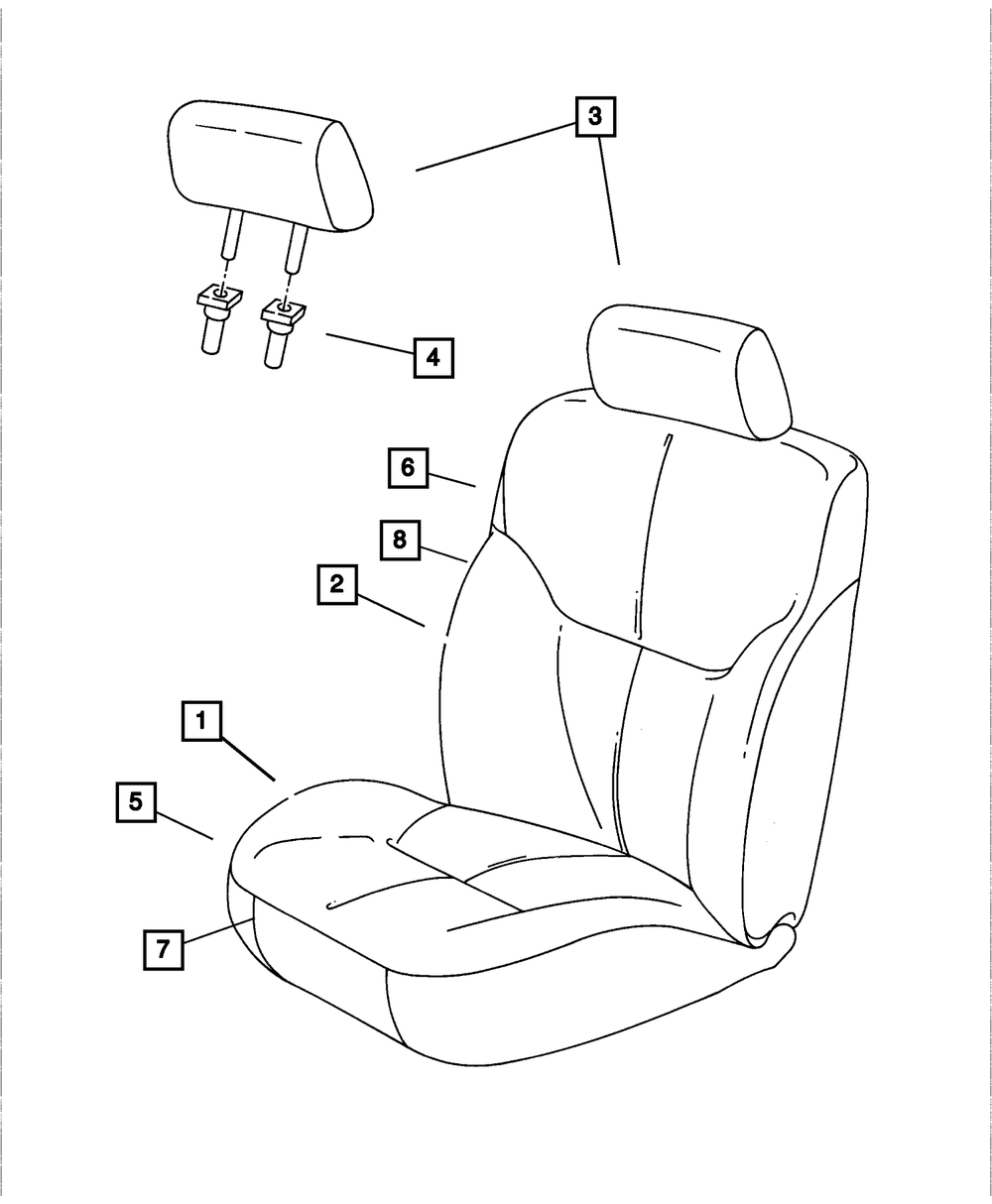 3

4

6

8

2

1

5

7