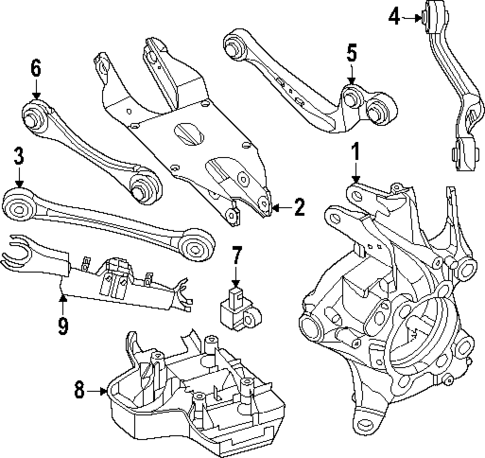 4
6
5
3
1
2
7
9
8