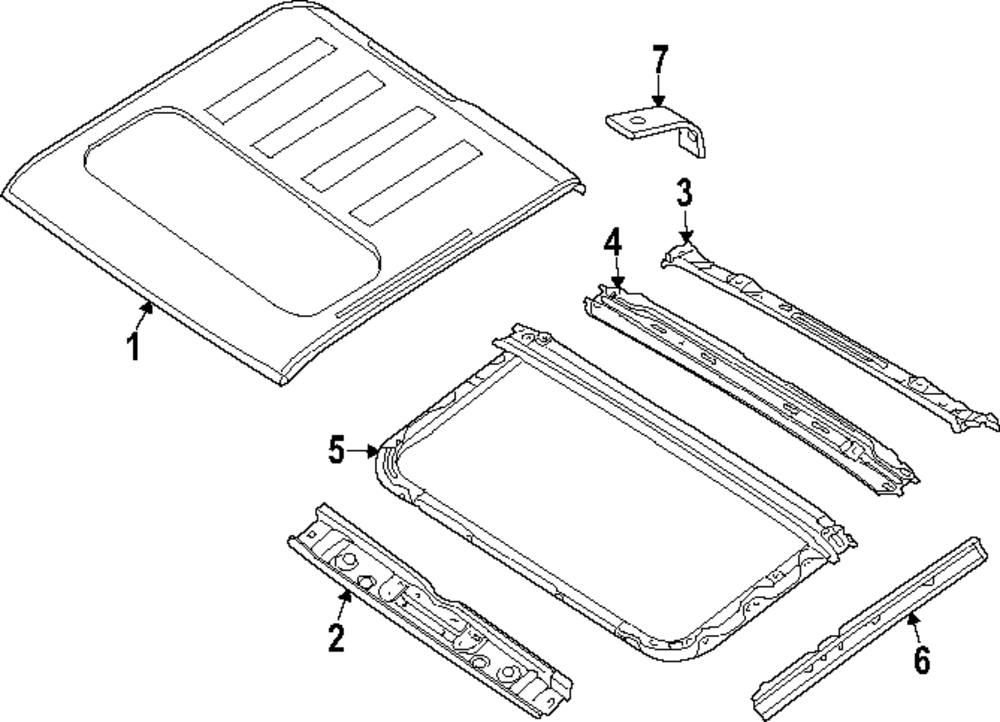 7
3
4
1
5
2
6