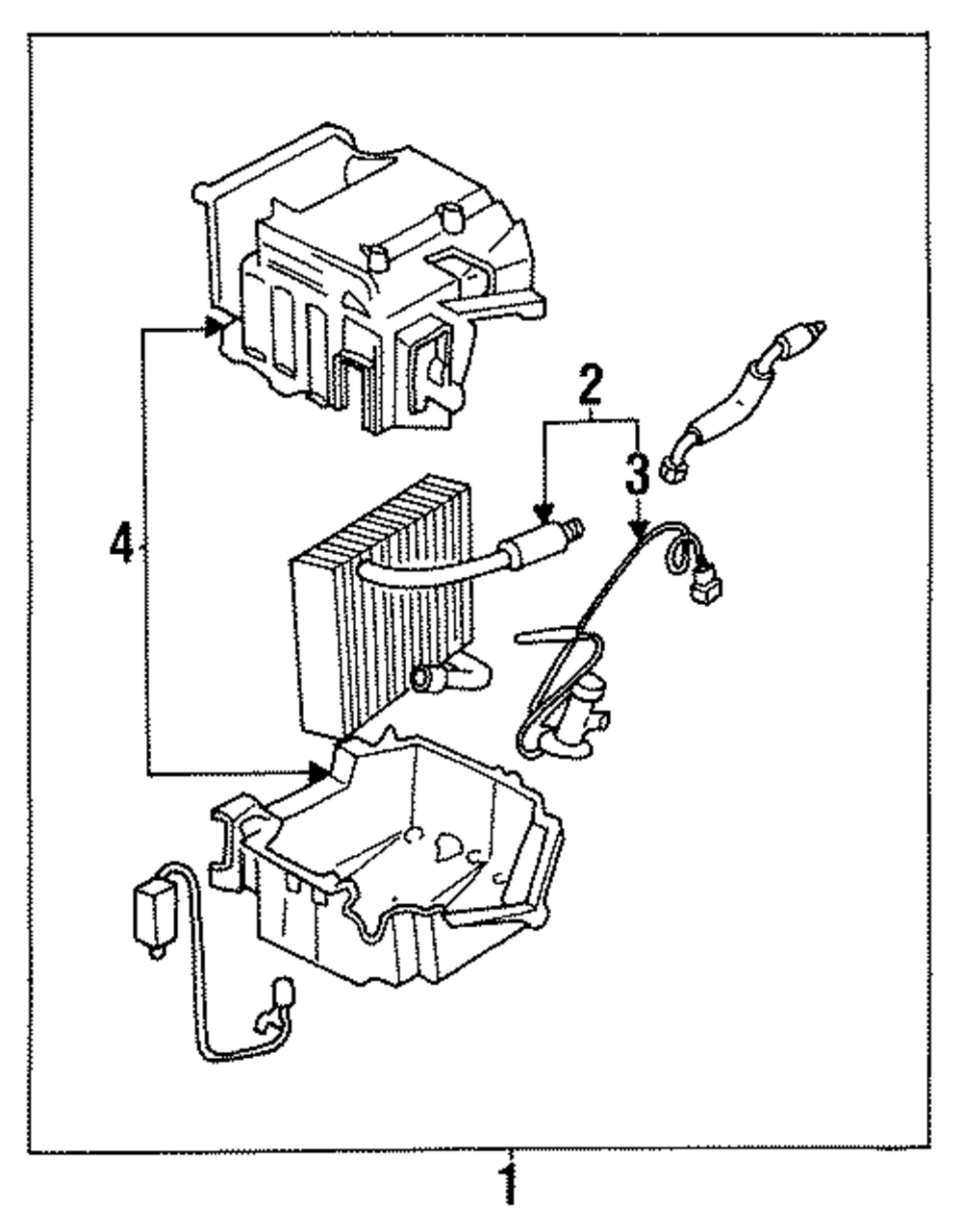 2
3
4
1