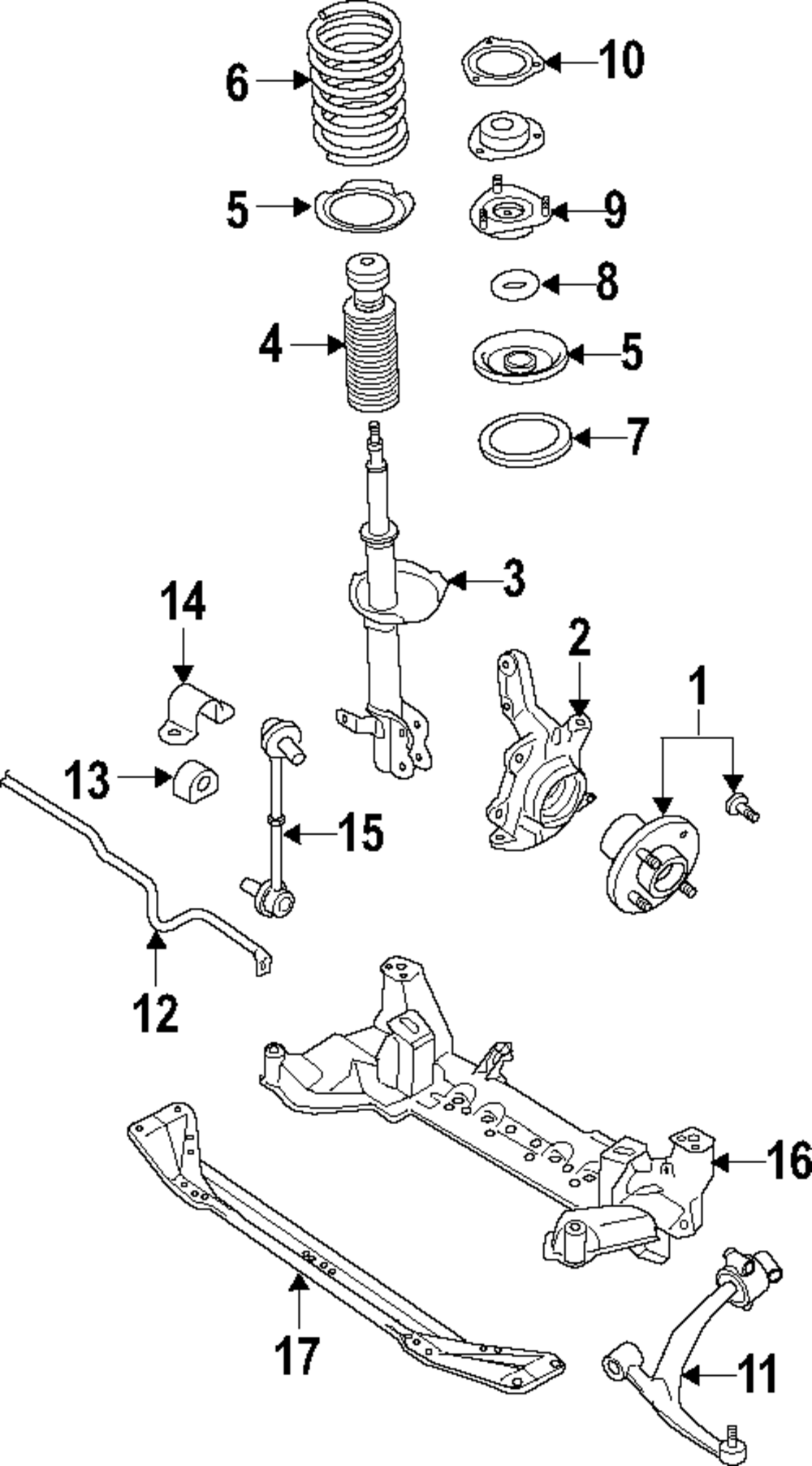 6
10
5
9
8
4
5
7
3
14
2
1
13
15
12
16
17
11