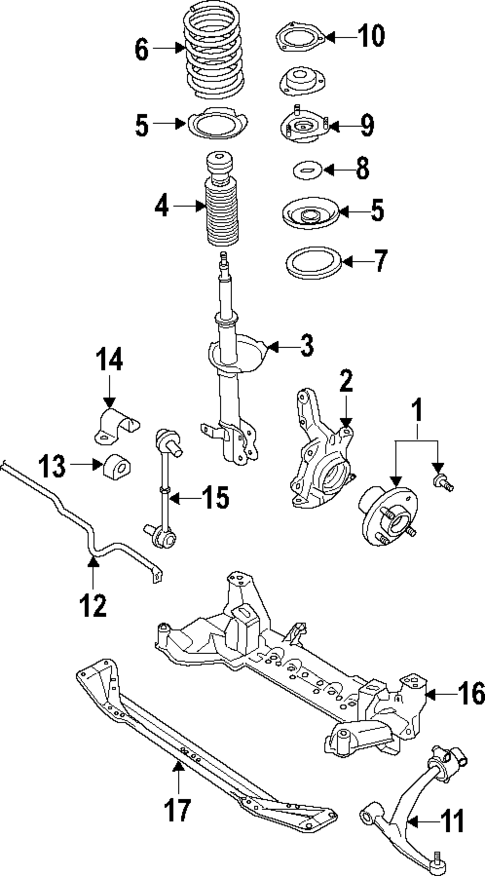 6
10
5
9
8
4
5
7
3
14
2
1
13
15
12
16
17
11