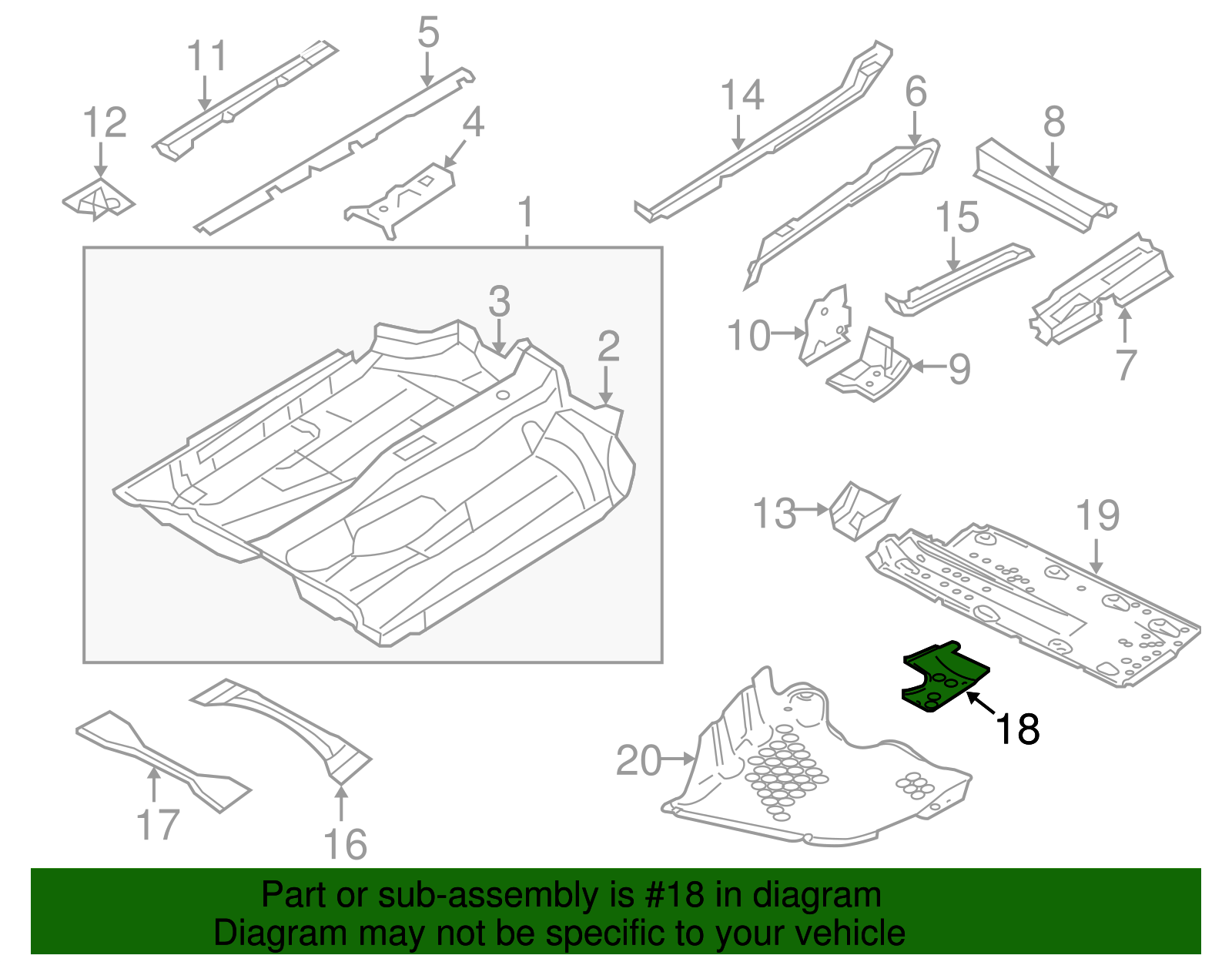 11
5
12
4
14
6
8
1
15
3
2
10
9
7
13
19
18
20
17
16

Part or sub-assembly is #18 in diagram
Diagram may not be specific to your vehicle