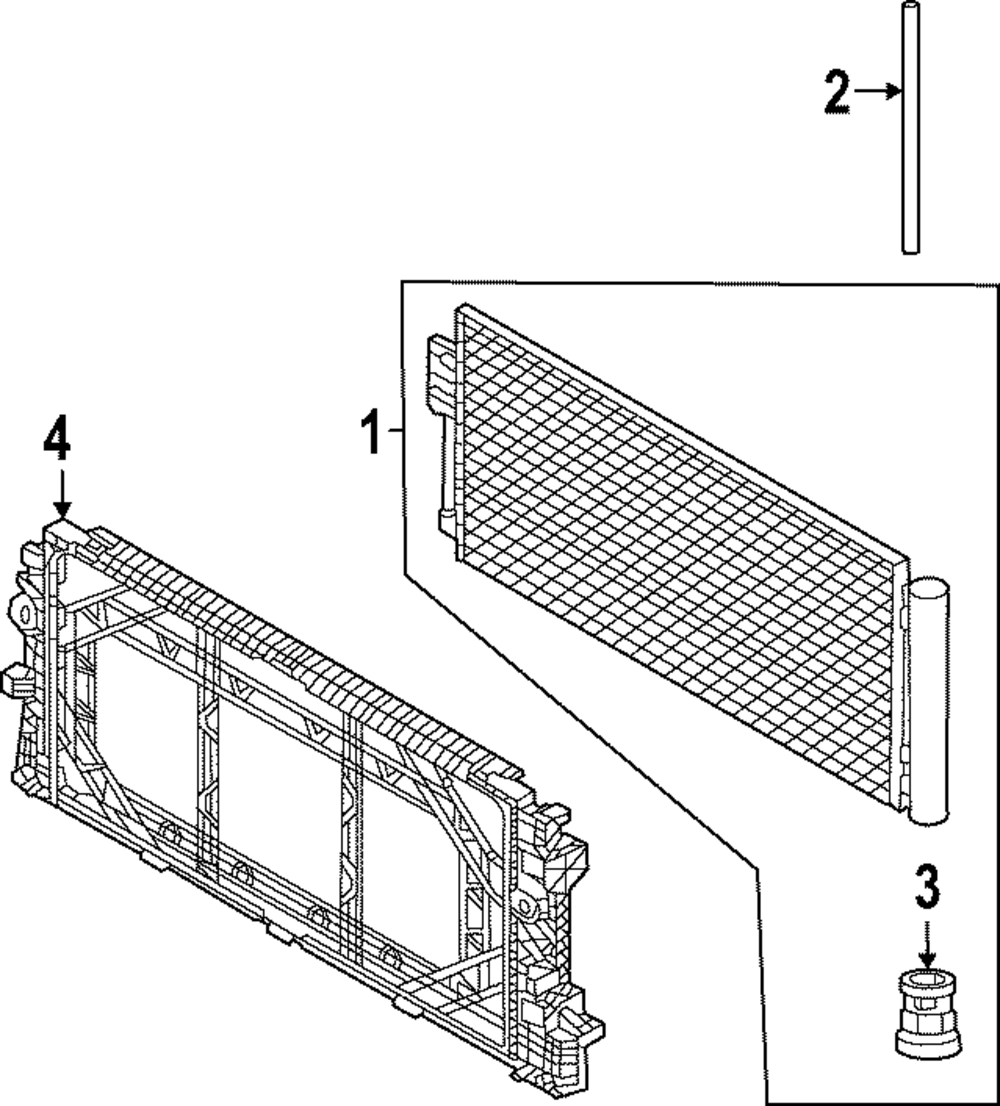 2
1
4
3