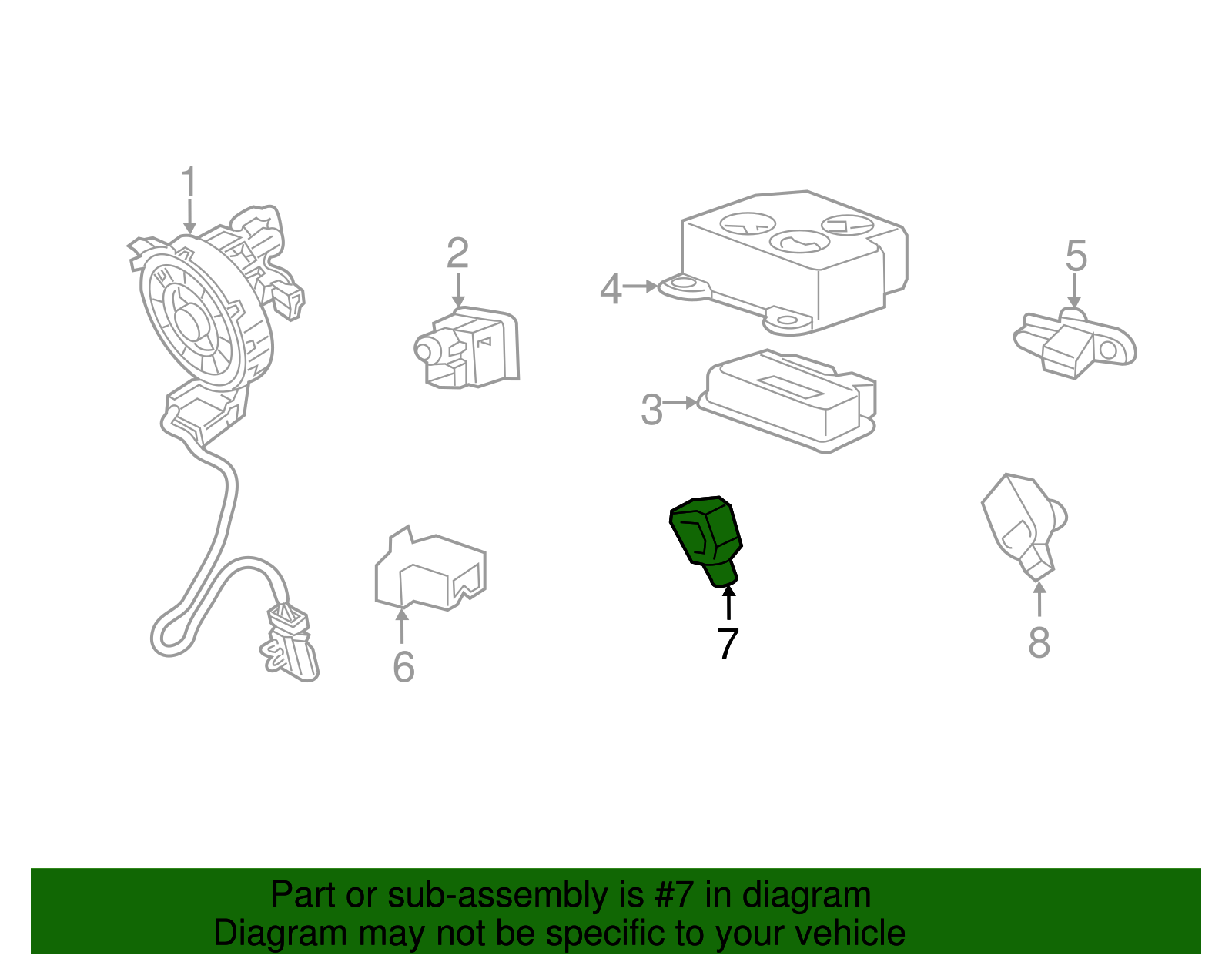 1
2
4
5
3
6
7
8

Part or sub-assembly is #7 in diagram
Diagram may not be specific to your vehicle