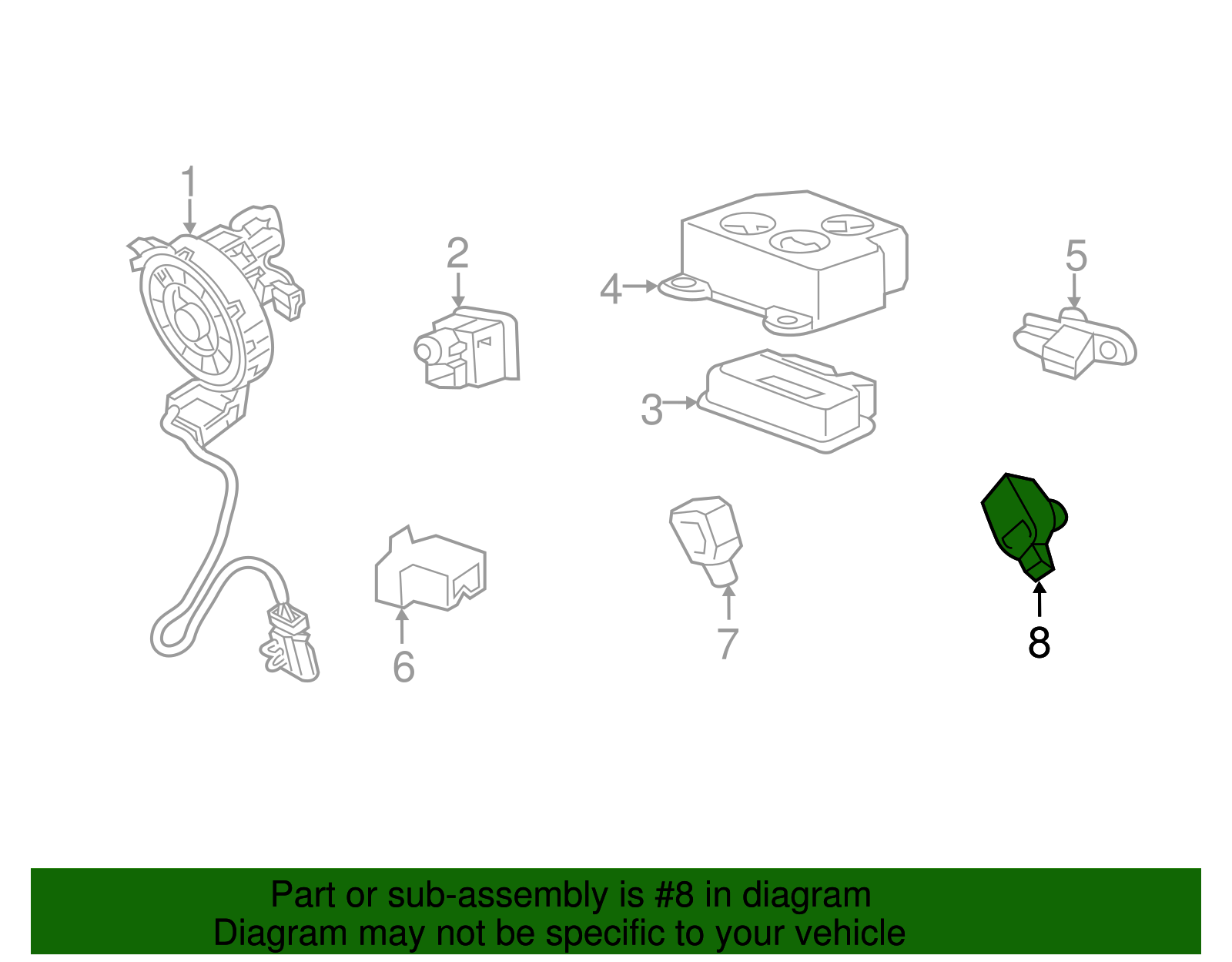 1

2

4

5

3

6

7

8

Part or sub-assembly is #8 in diagram
Diagram may not be specific to your vehicle