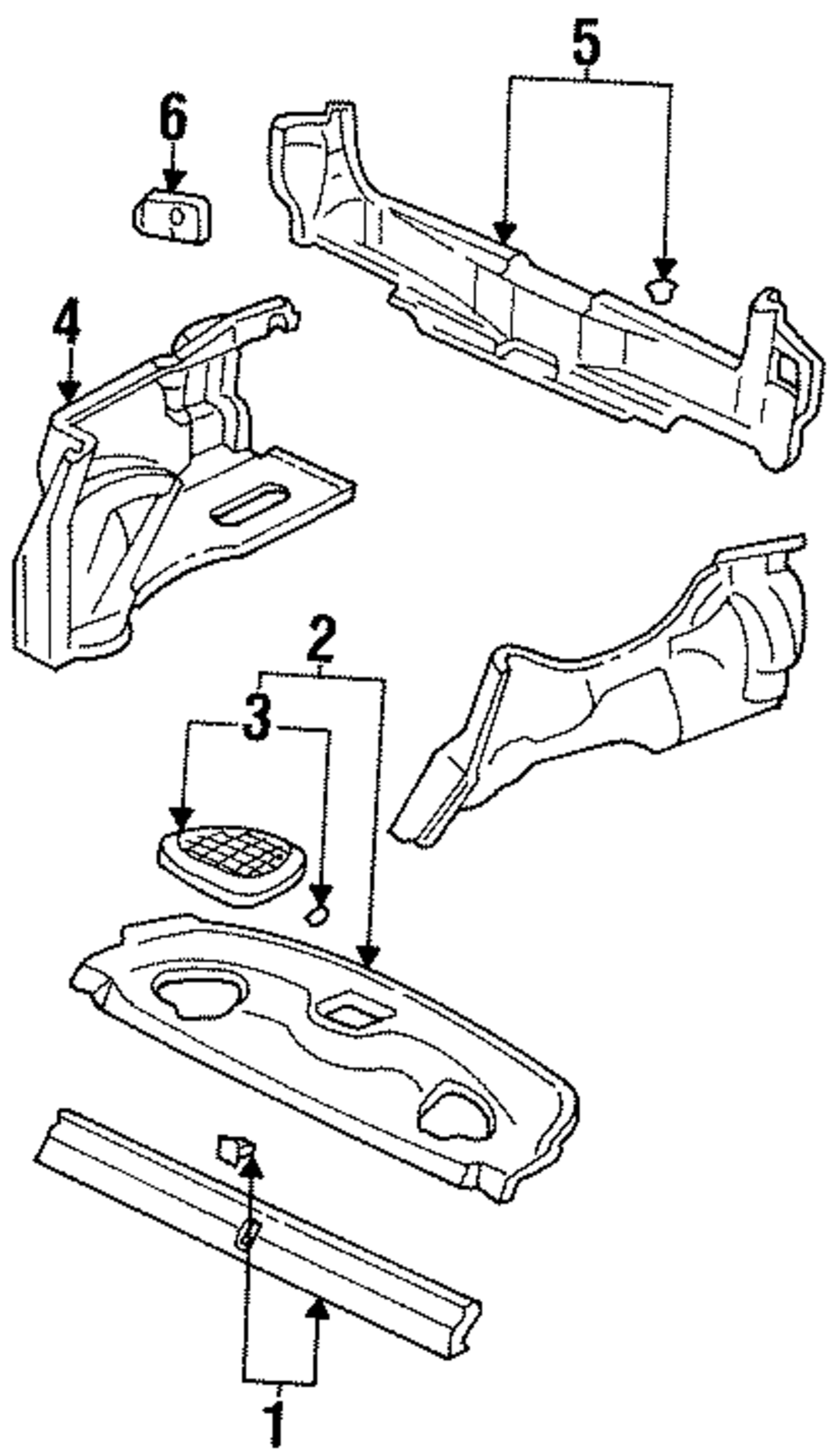 5
6
4
2
3
1