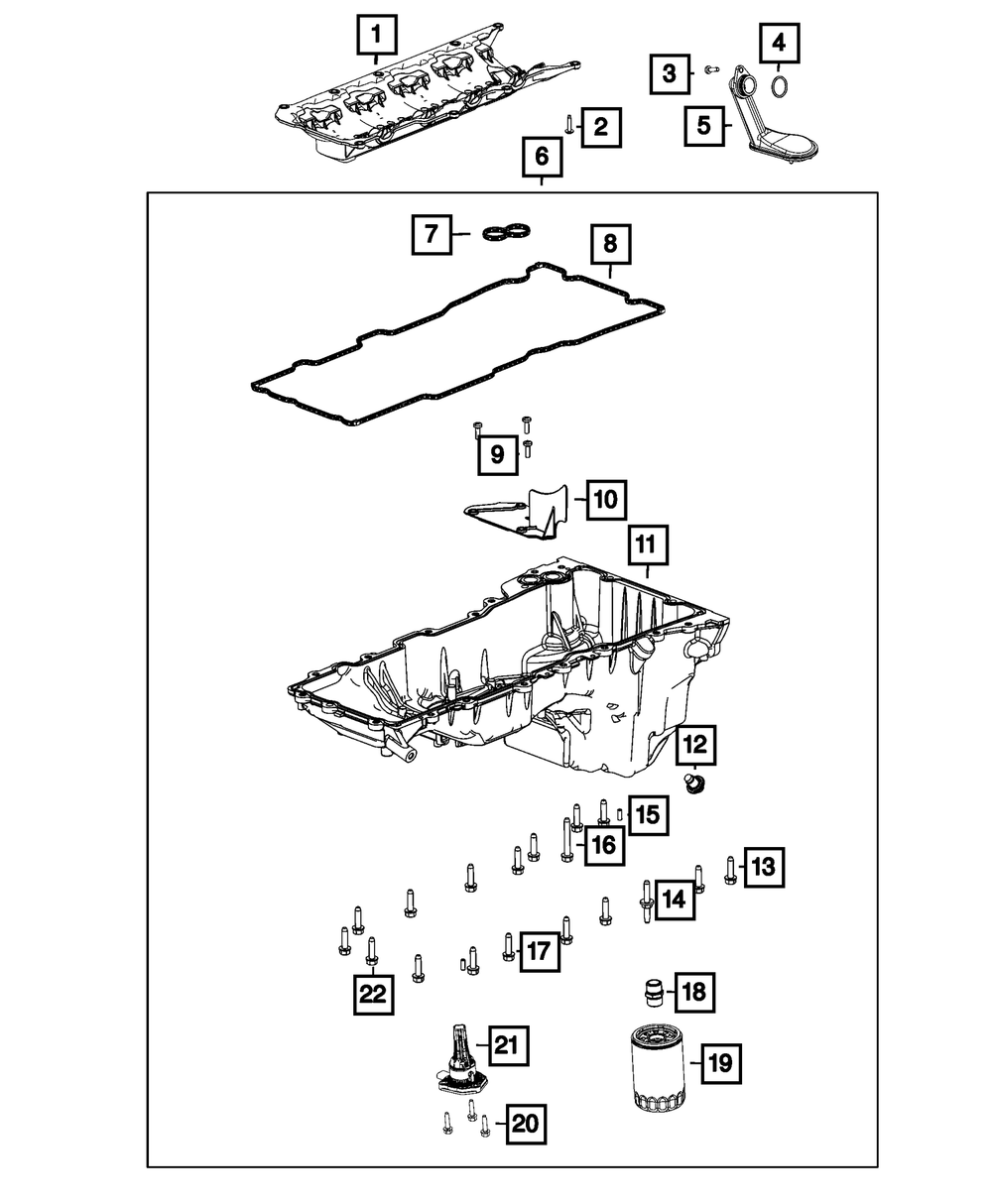 1
3
4
2
5
6
7
8
9
10
11
12
15
16
13
14
17
22
18
21
19
20