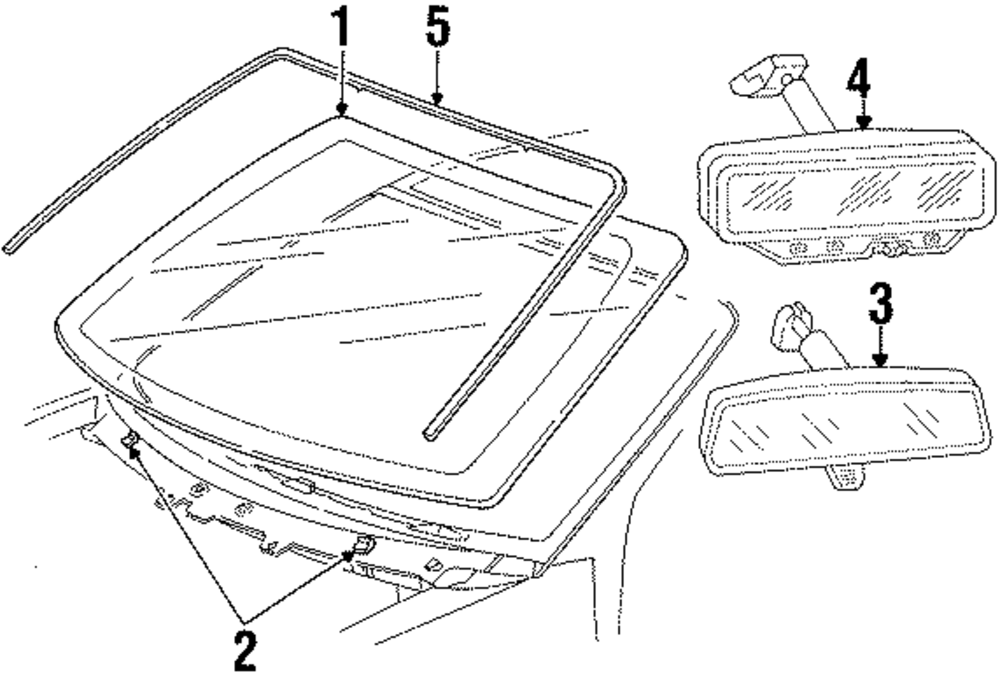 1
5
4
3
2