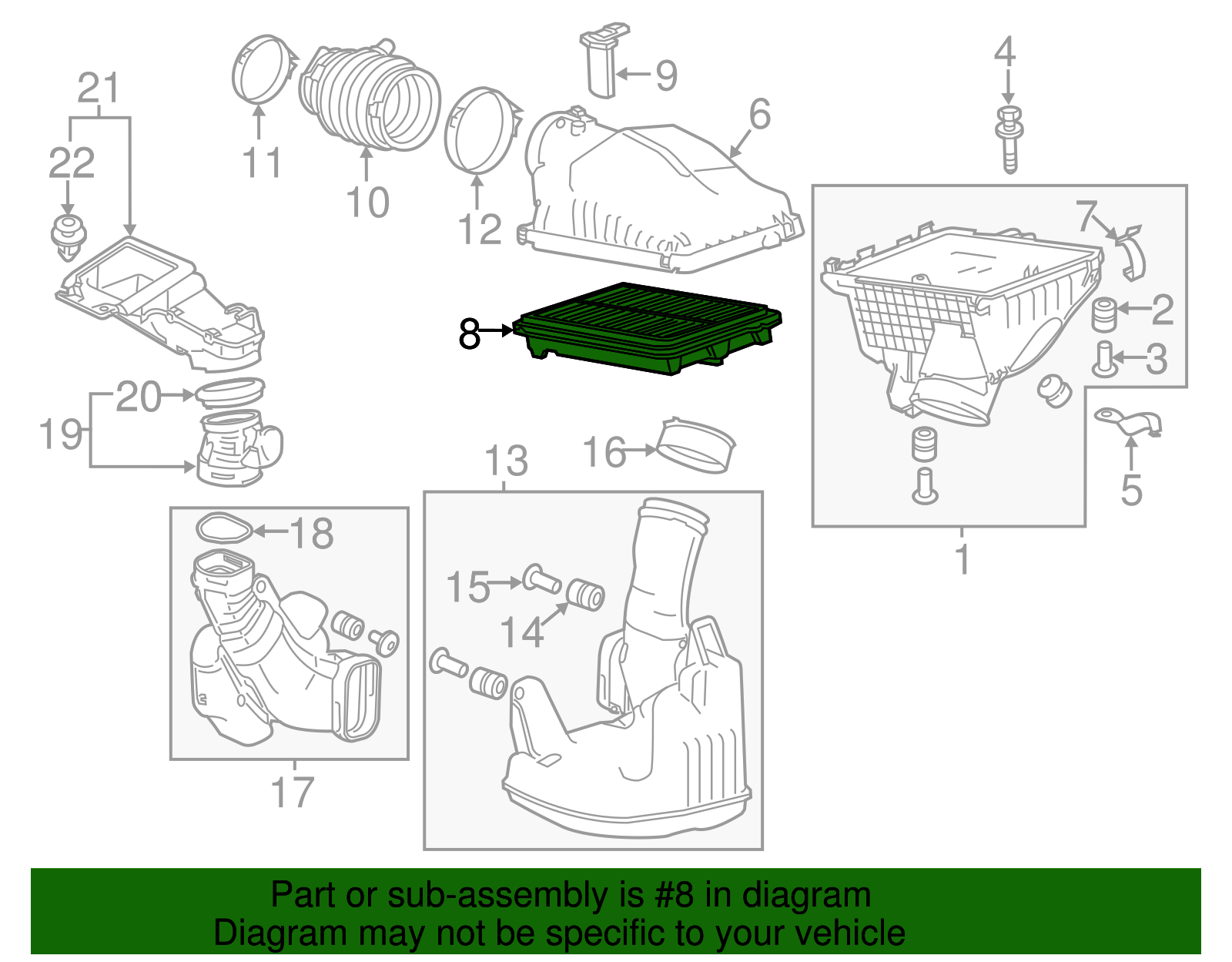 21
22
11
10
12
9
6
4
7
2
3
5
1
8
20
19
16
13
18
15
14
17

Part or sub-assembly is #8 in diagram
Diagram may not be specific to your vehicle