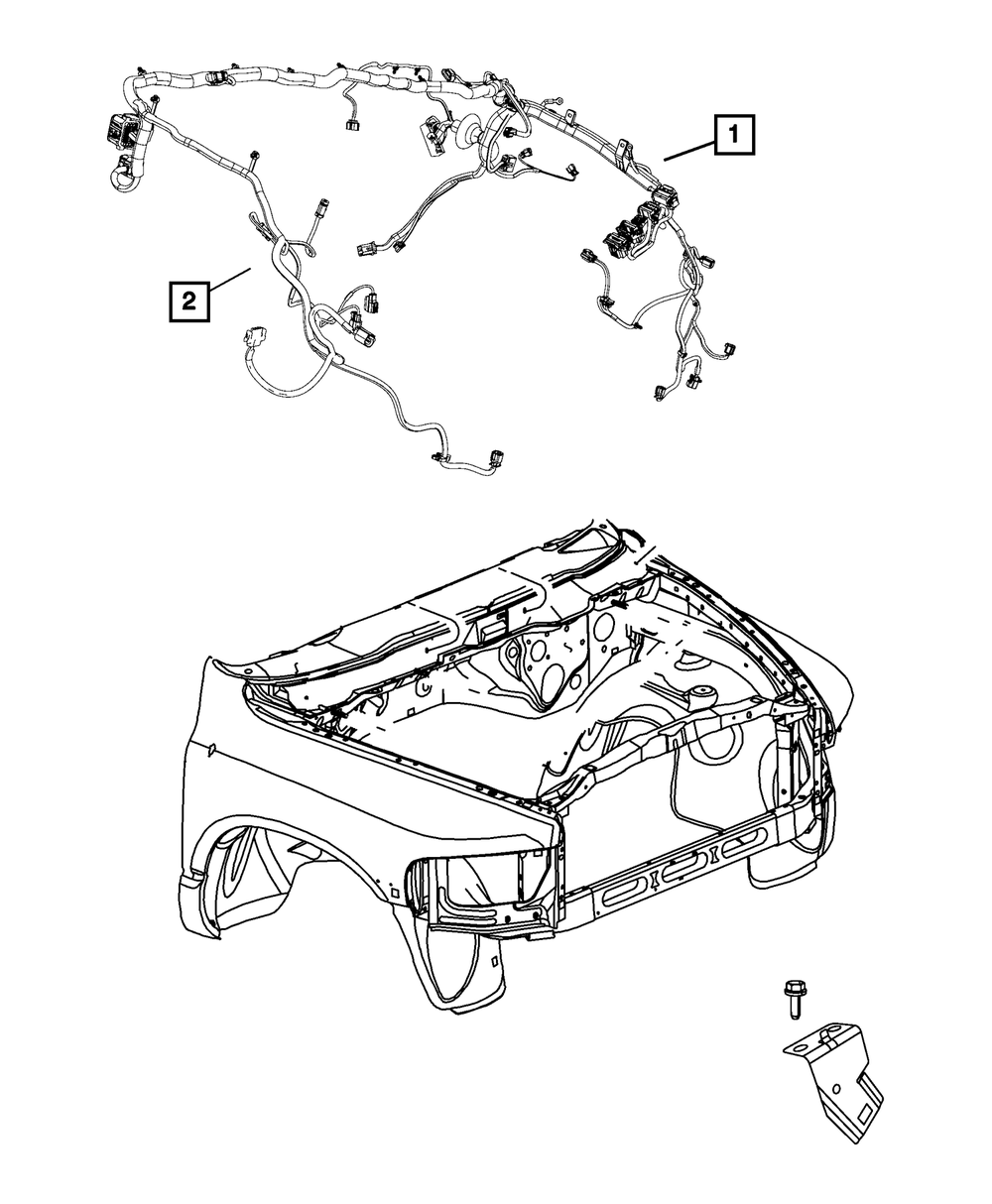 1

2