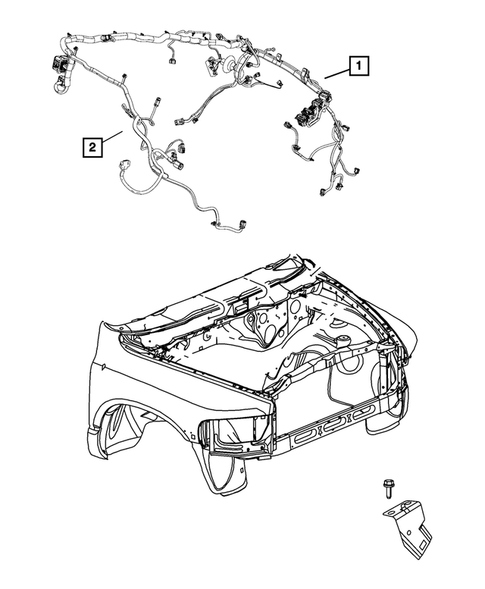 1

2