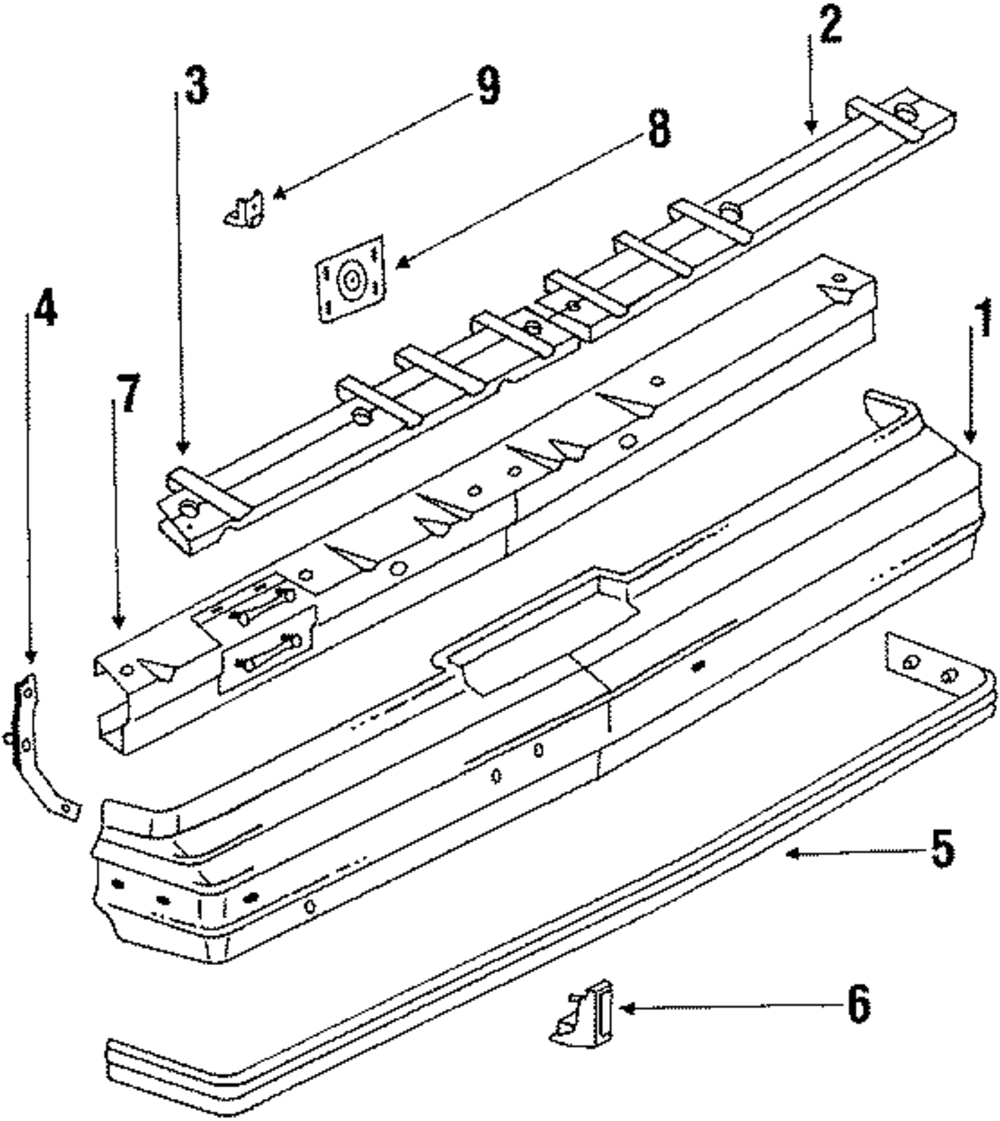 2
3
9
8
4
1
7
5
6