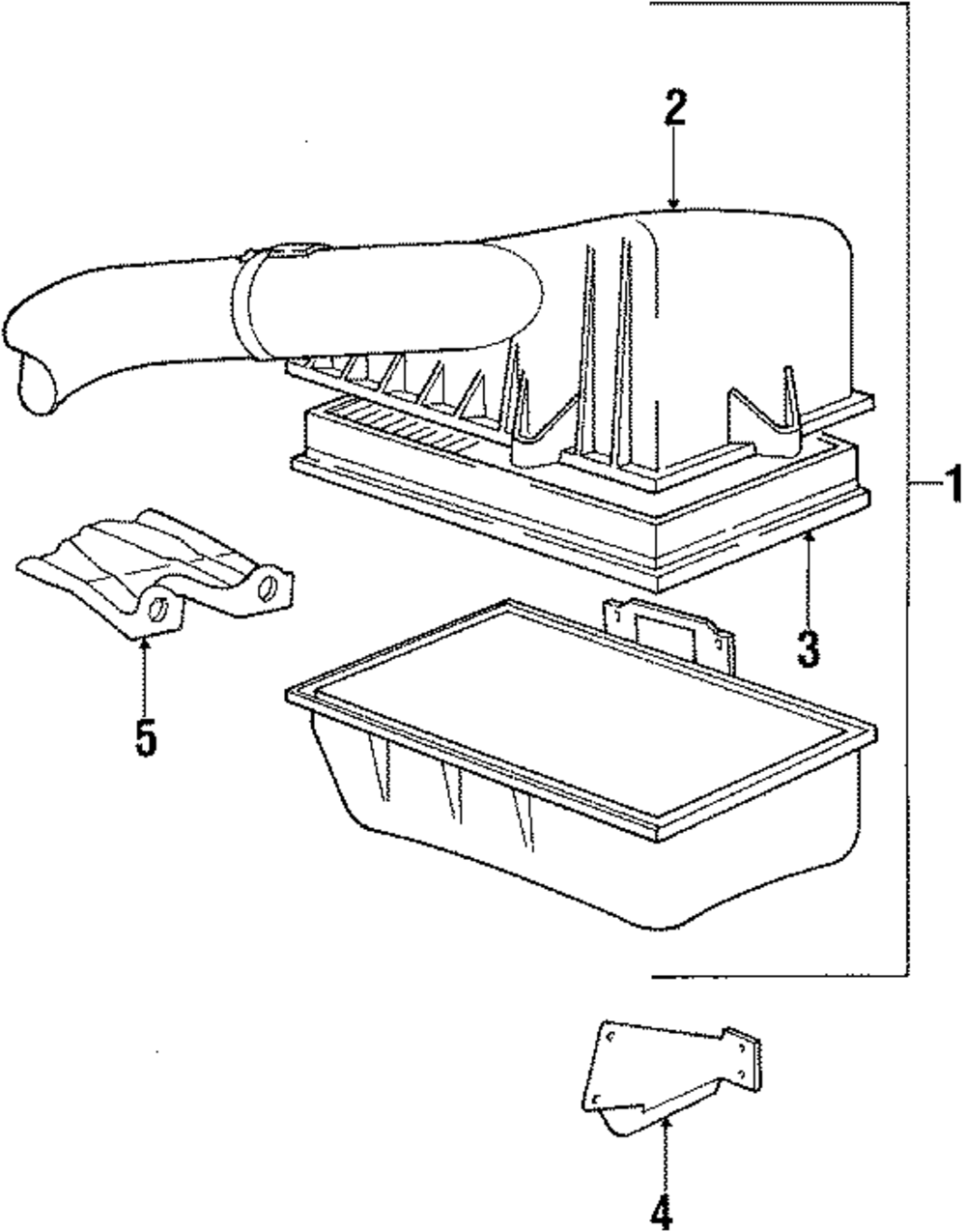 2
1
3
5
4