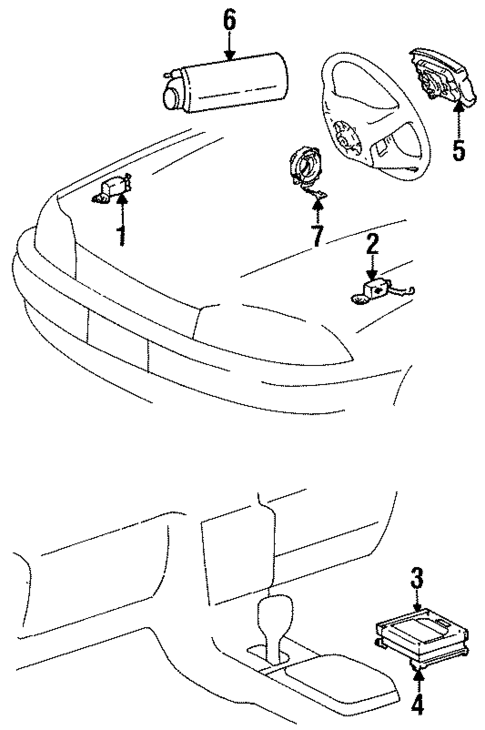 6
5
1
7
2
3
4