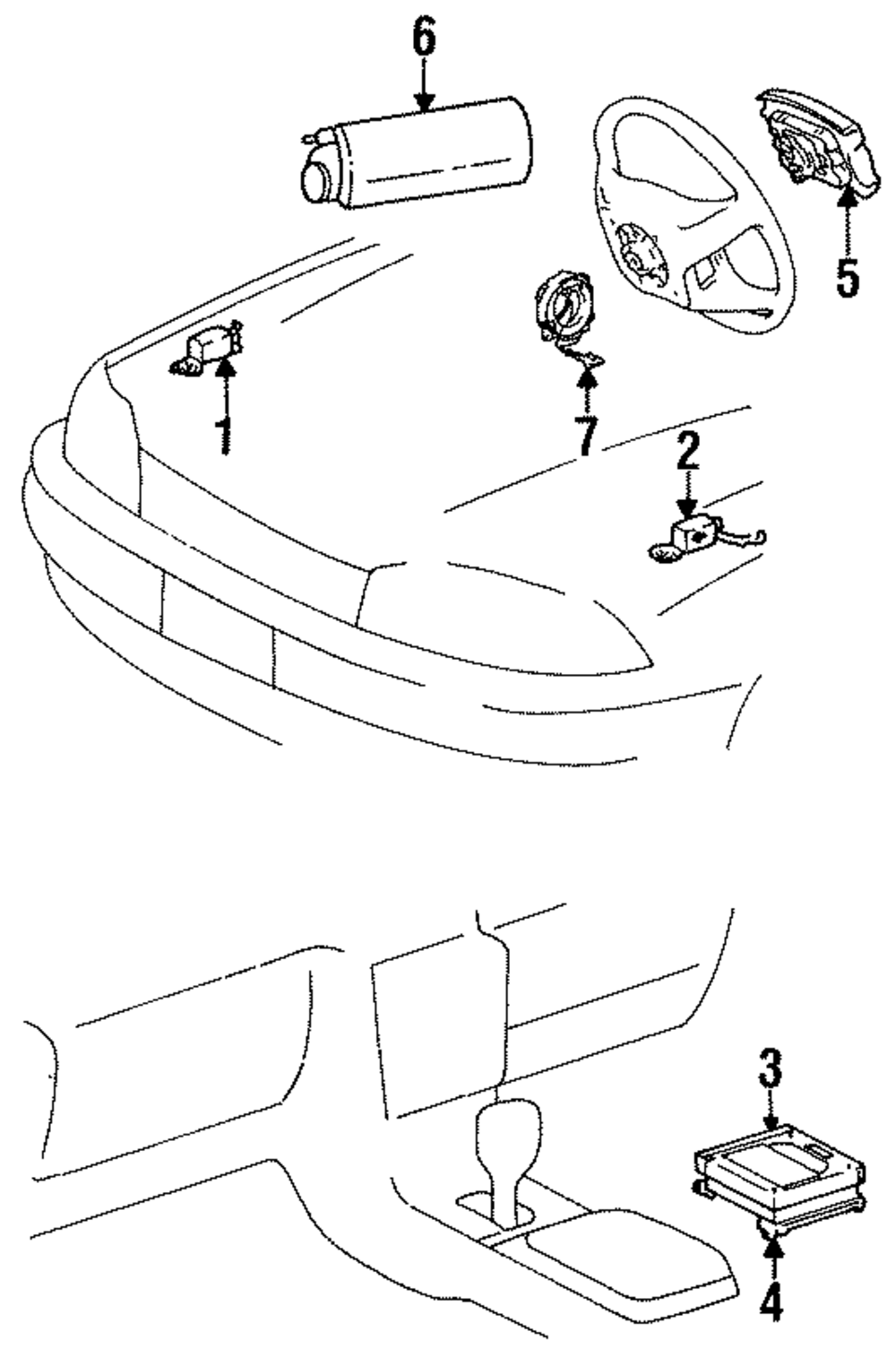 6
5
1
7
2
3
4