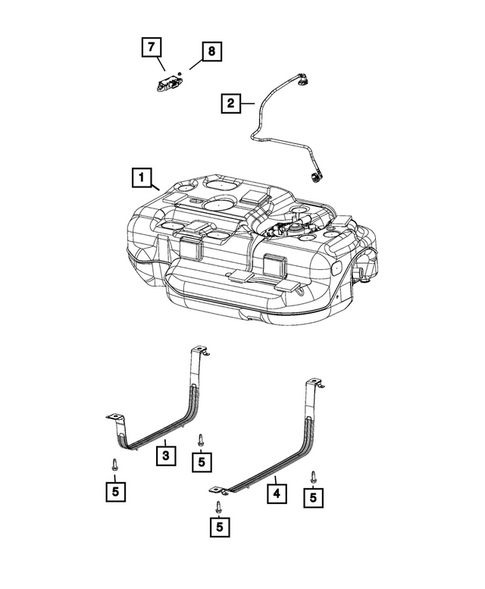 7
8
2
1
3
5
5
4
5
5