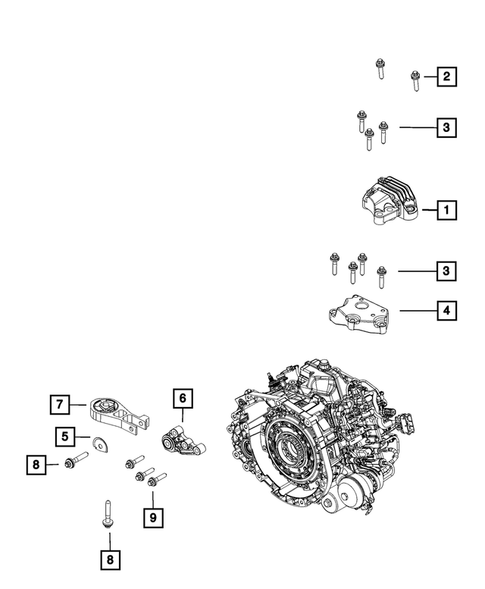 2
3
1
3
4
7
6
5
8
9
8