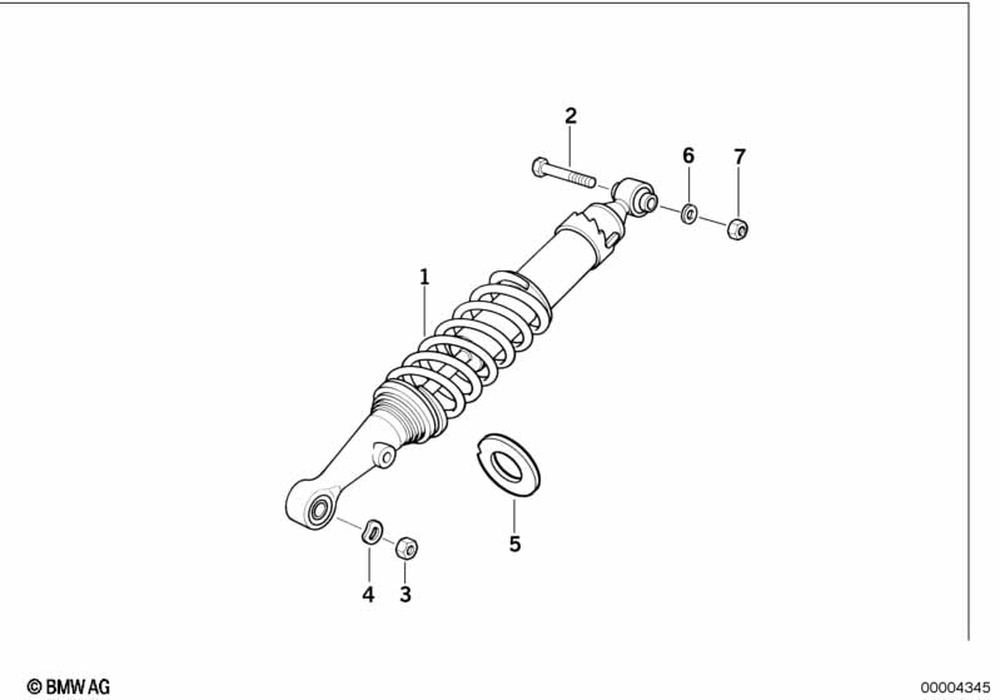 2
6
7
1
5
4
3
© BMW AG
00004345