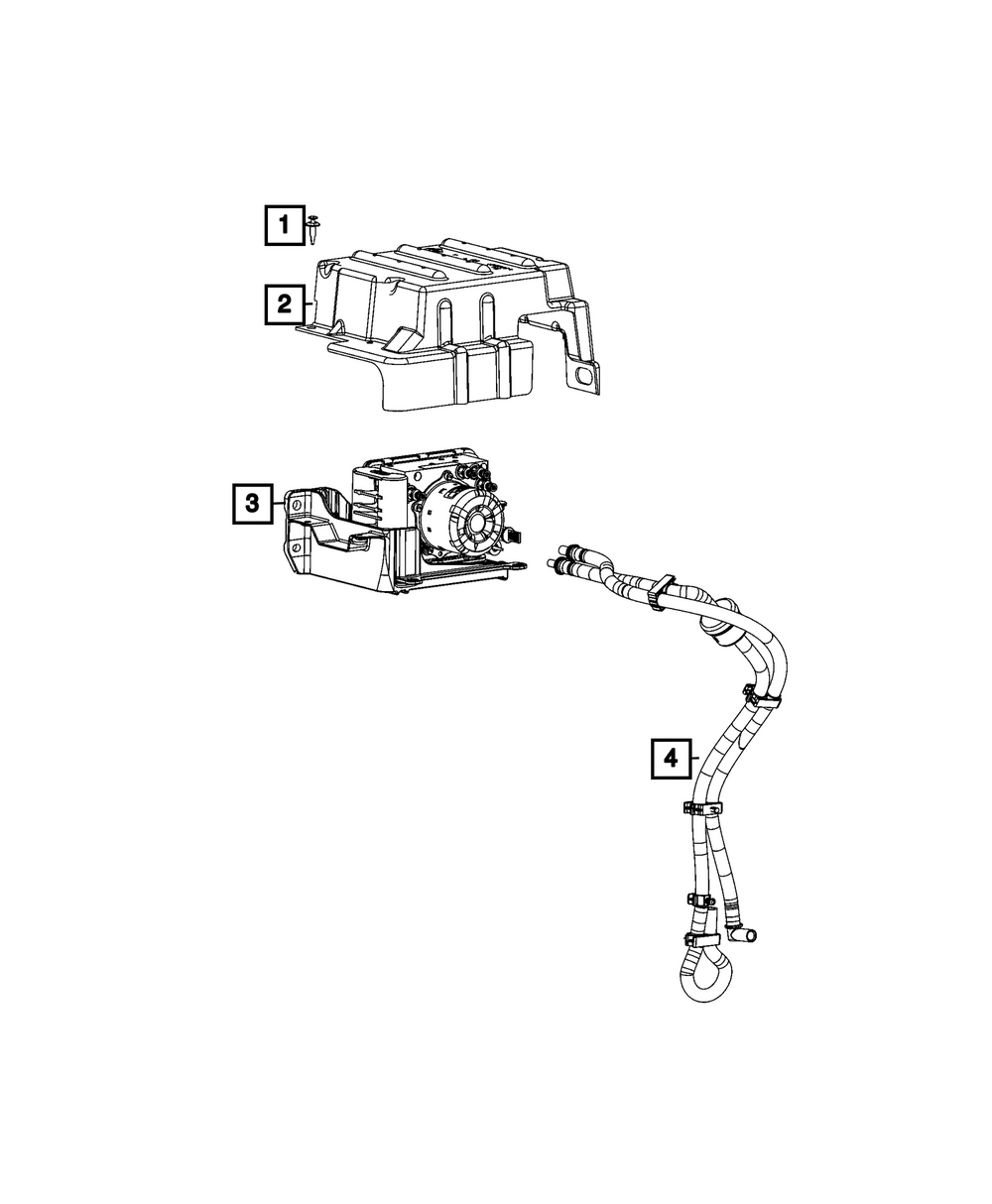 1
2
3
4