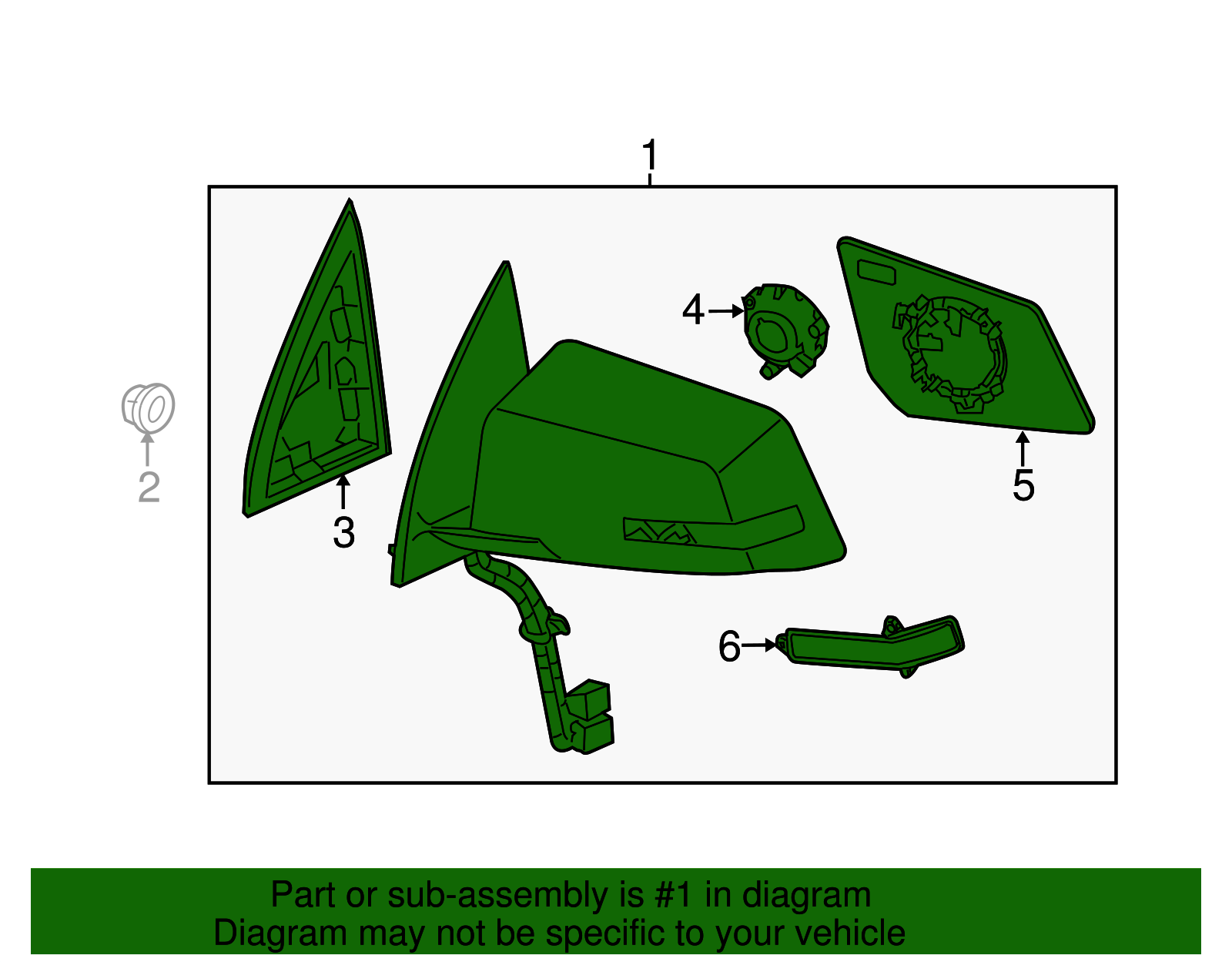 1

2

3

4

5

6

Part or sub-assembly is #1 in diagram
Diagram may not be specific to your vehicle