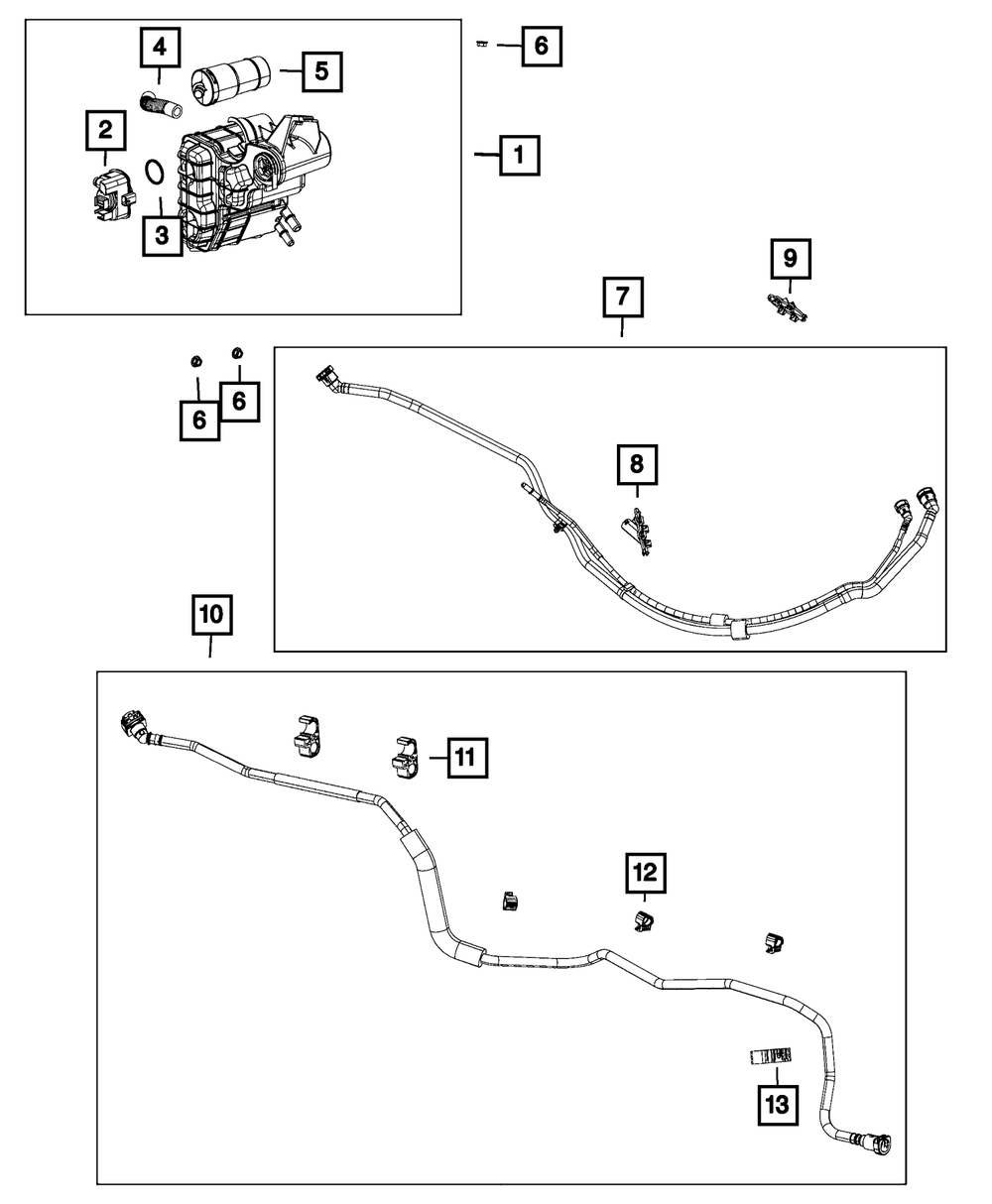 4
5
6
2
1
3
9
7
6
6
8
10
11
12
13