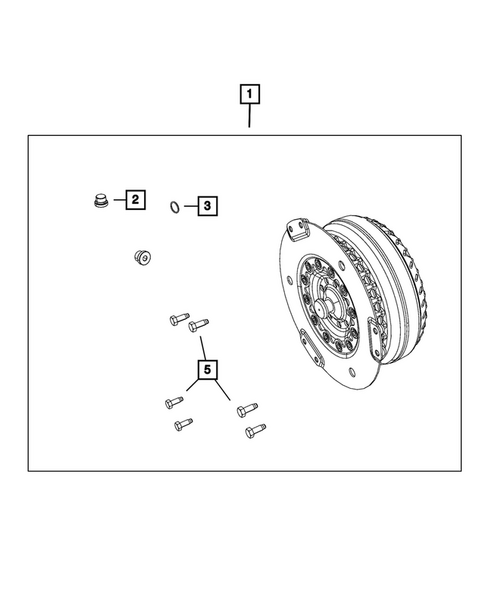 1

2

3

5