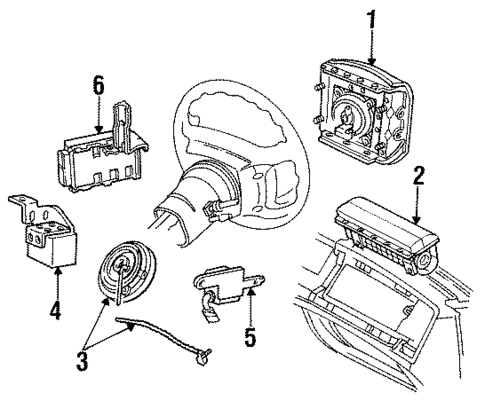 1
6
2
4
5
3