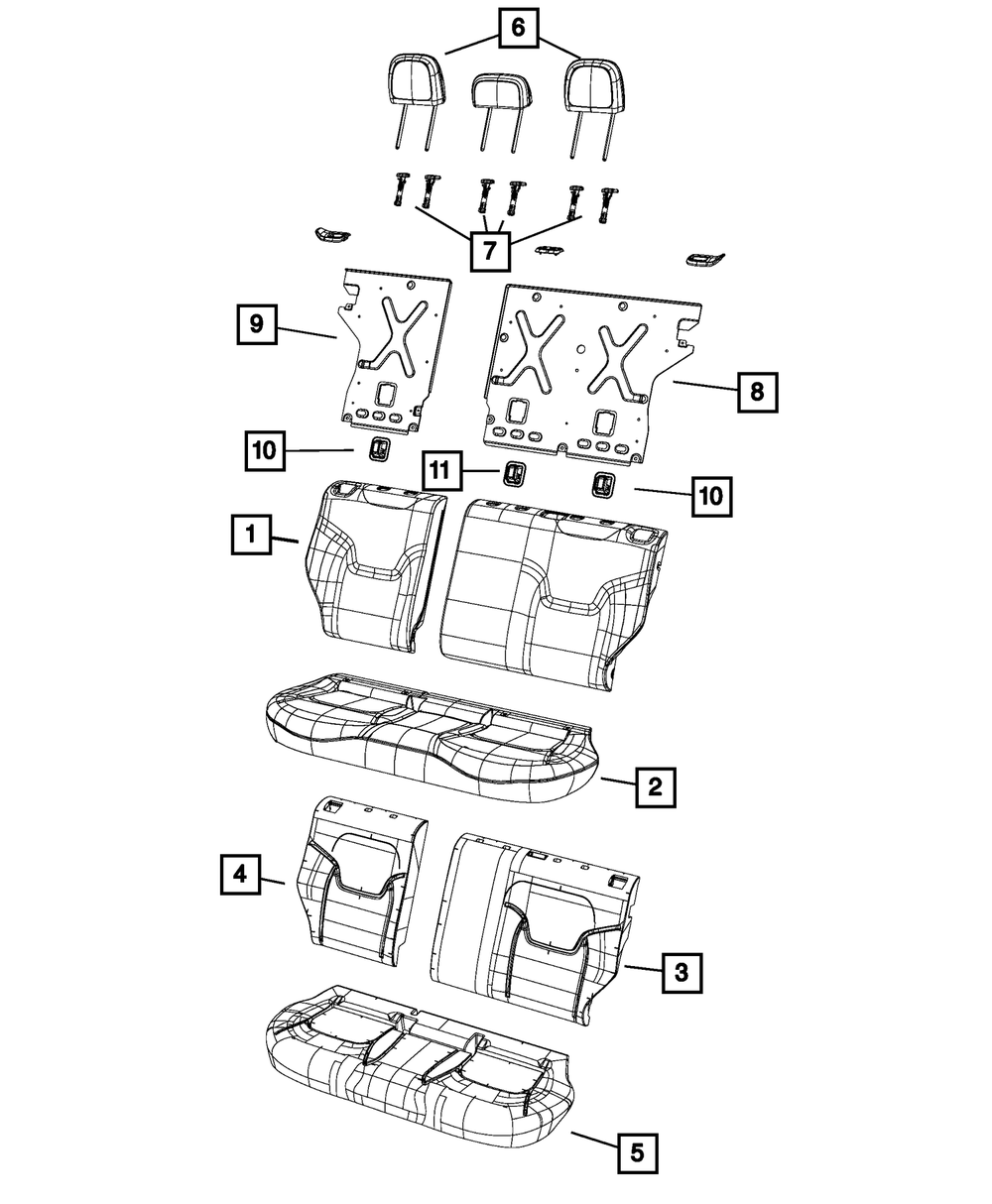 6
7
9
8
10
11
10
1
2
4
3
5