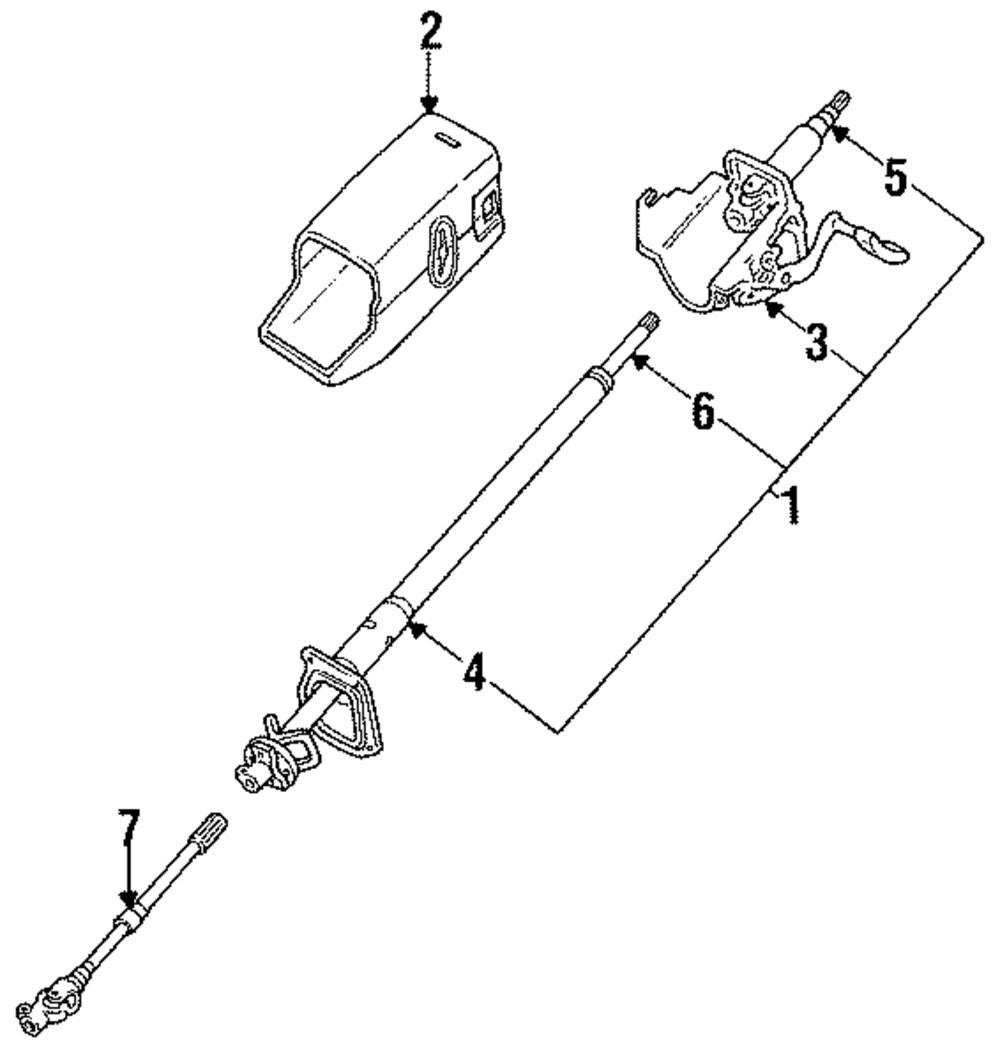 2
5
3
6
1
4
7