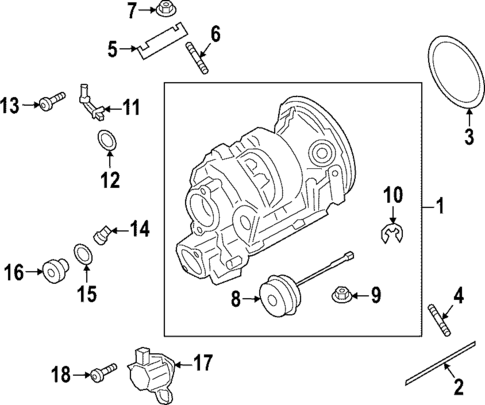 7
5
6
3
13
11
12
10
1
14
16
15
8
9
4
18
17
2