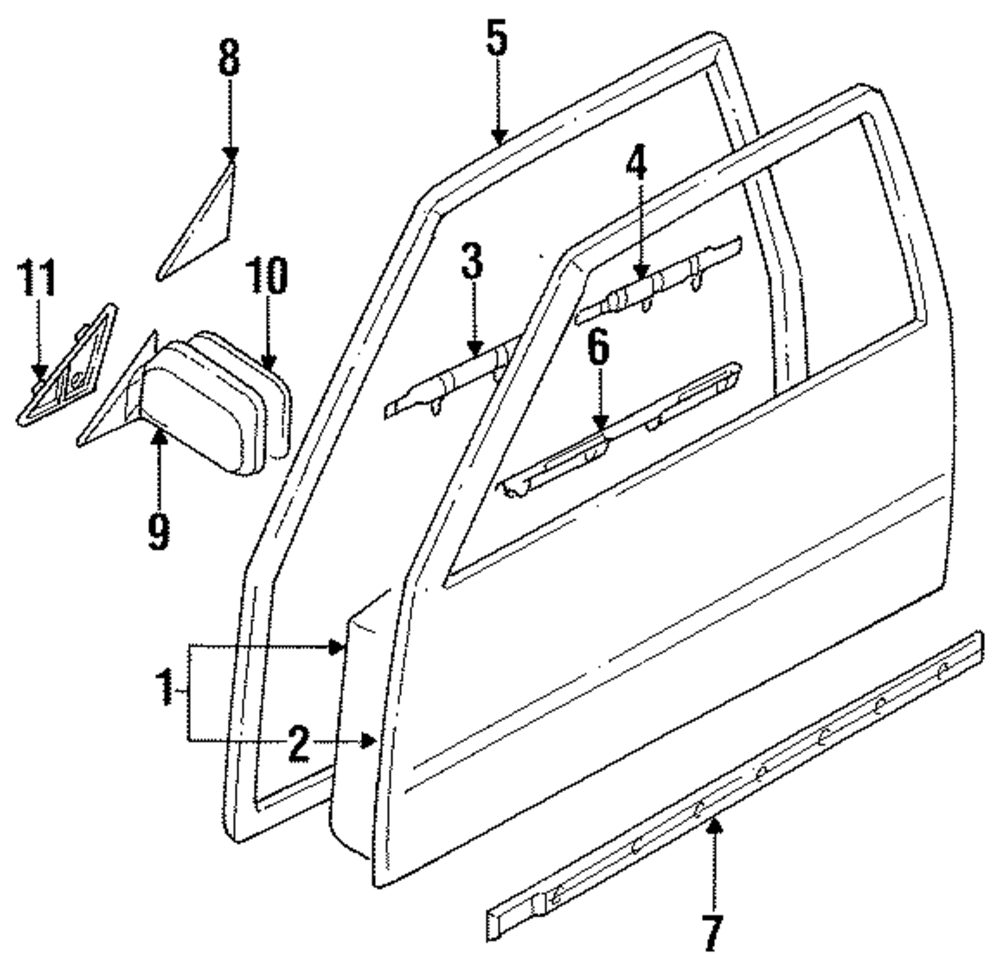 8
5
4
11
10
3
6
9
1
2
7