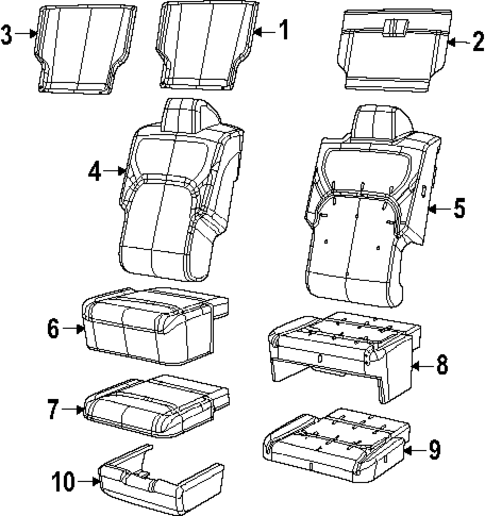 3
1
2
4
5
6
8
7
9
10