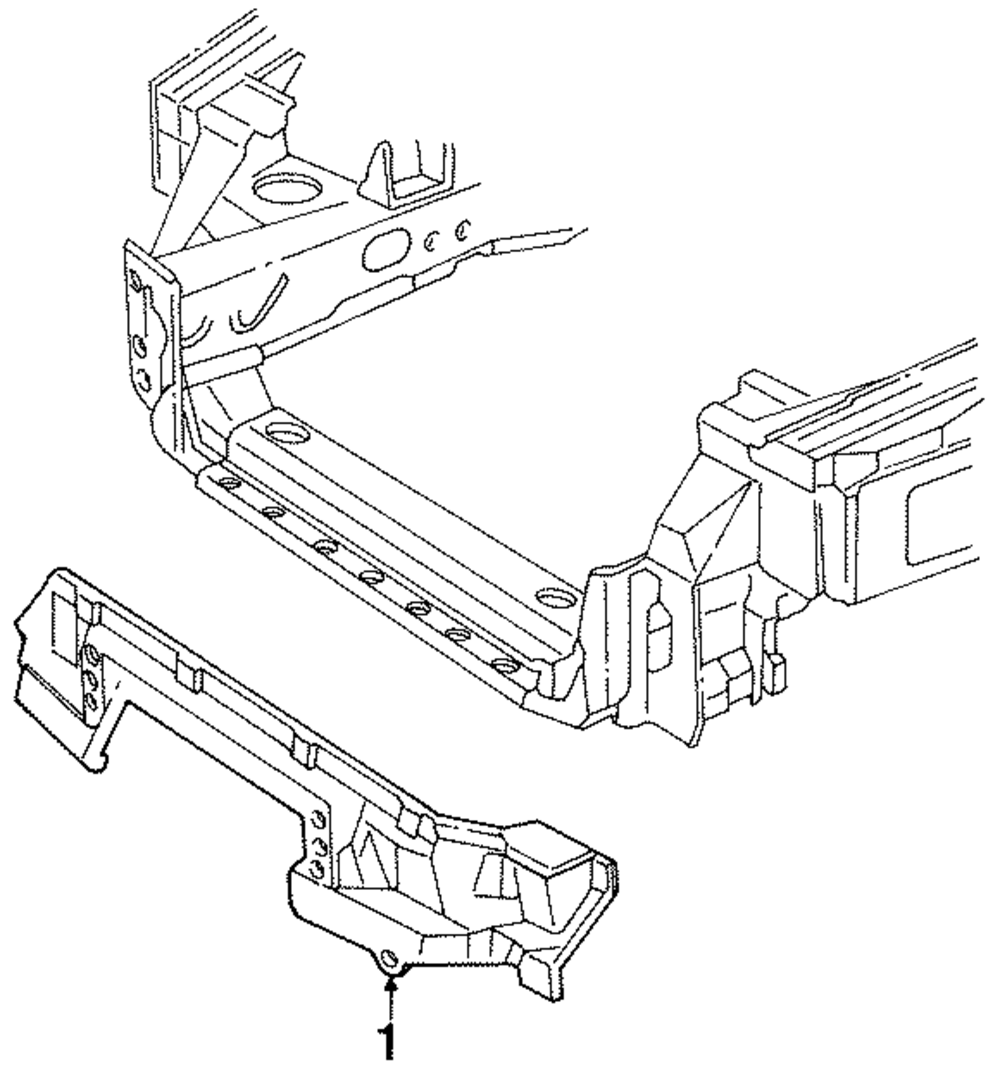 1