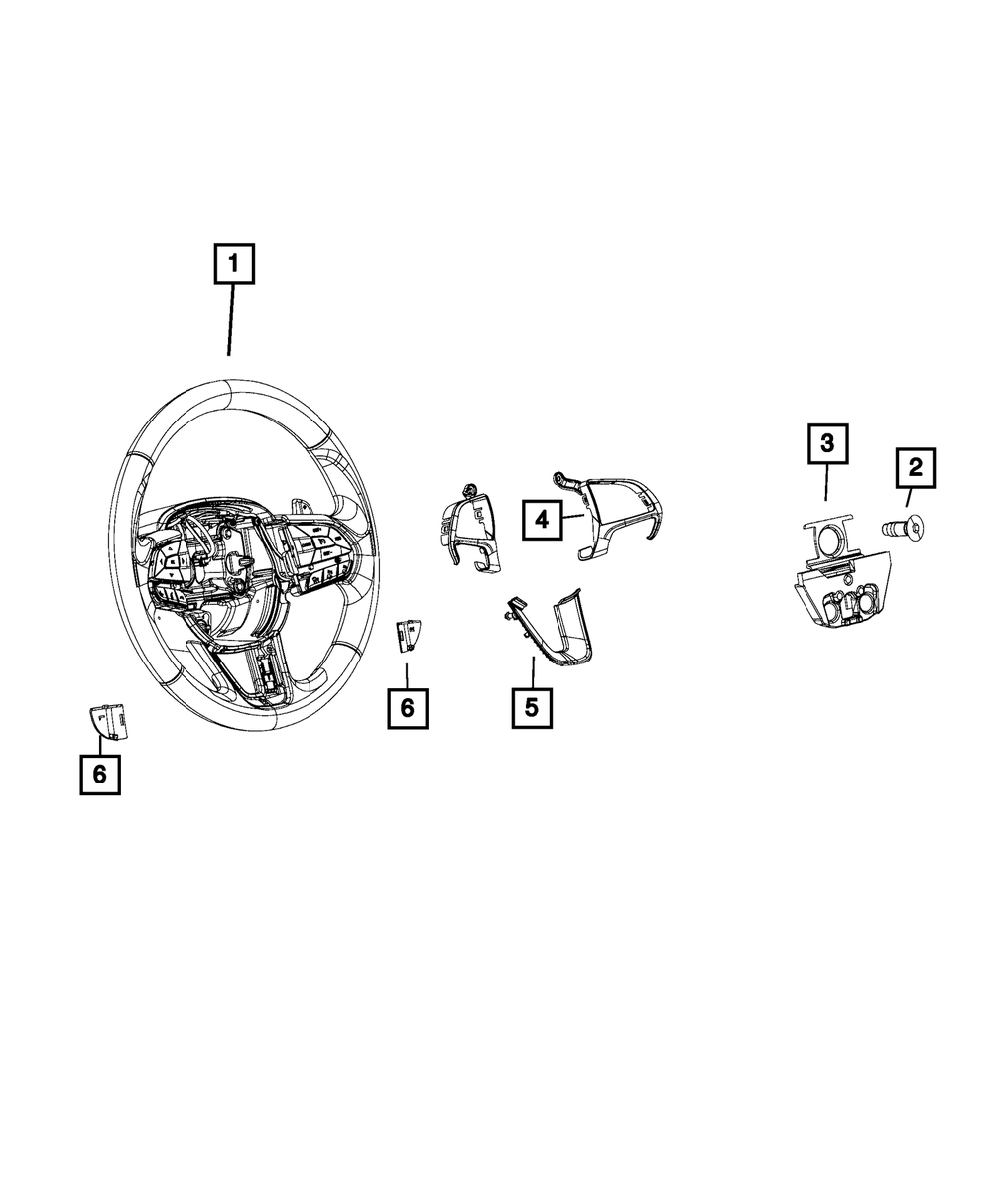 1
3
2
4
6
5
6