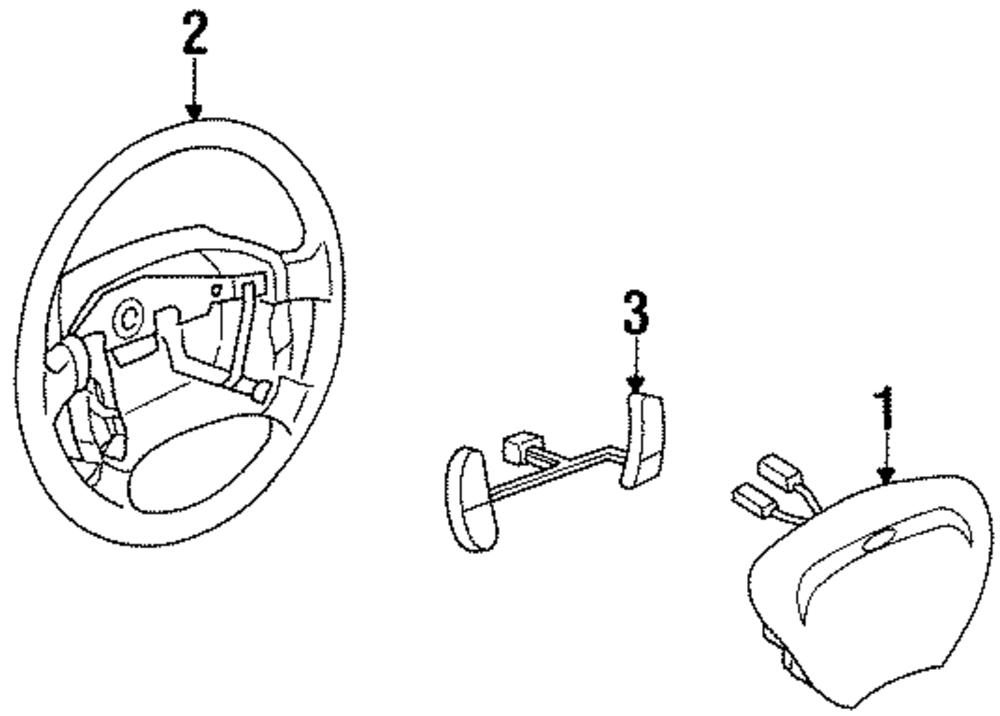 2

3

1